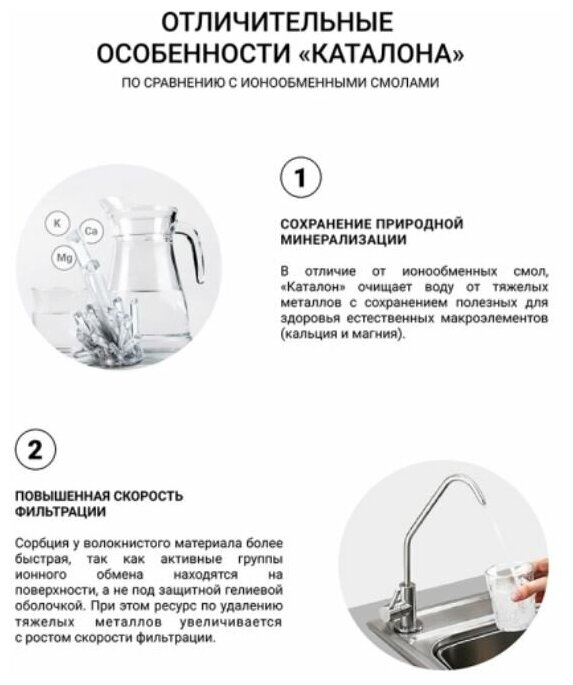 ОТЛИЧИТЕЛЬНЫЕ ОСОБЕННОСТИ «КАТАЛОНА»

ПО СРАВНЕНИЮ С ИОНООБМЕННЫМИ СМОЛАМИ

K

Ca

Mg

1

СОХРАНЕНИЕ ПРИРОДНОЙ МИНЕРАЛИЗАЦИИ

В отличие от ионообменных смол, «Каталон» очищает воду от тяжелых металлов с сохранением полезных для здоровья естественных макроэлементов (кальция и магния).

2

ПОВЫШЕННАЯ СКОРОСТЬ ФИЛЬТРАЦИИ

Сорбция у волокнистого материала более быстрая, так как активные группы ионного обмена находятся на поверхности, а не под защитной гелиевой оболочкой. При этом ресурс по удалению тяжелых металлов увеличивается с ростом скорости фильтрации.