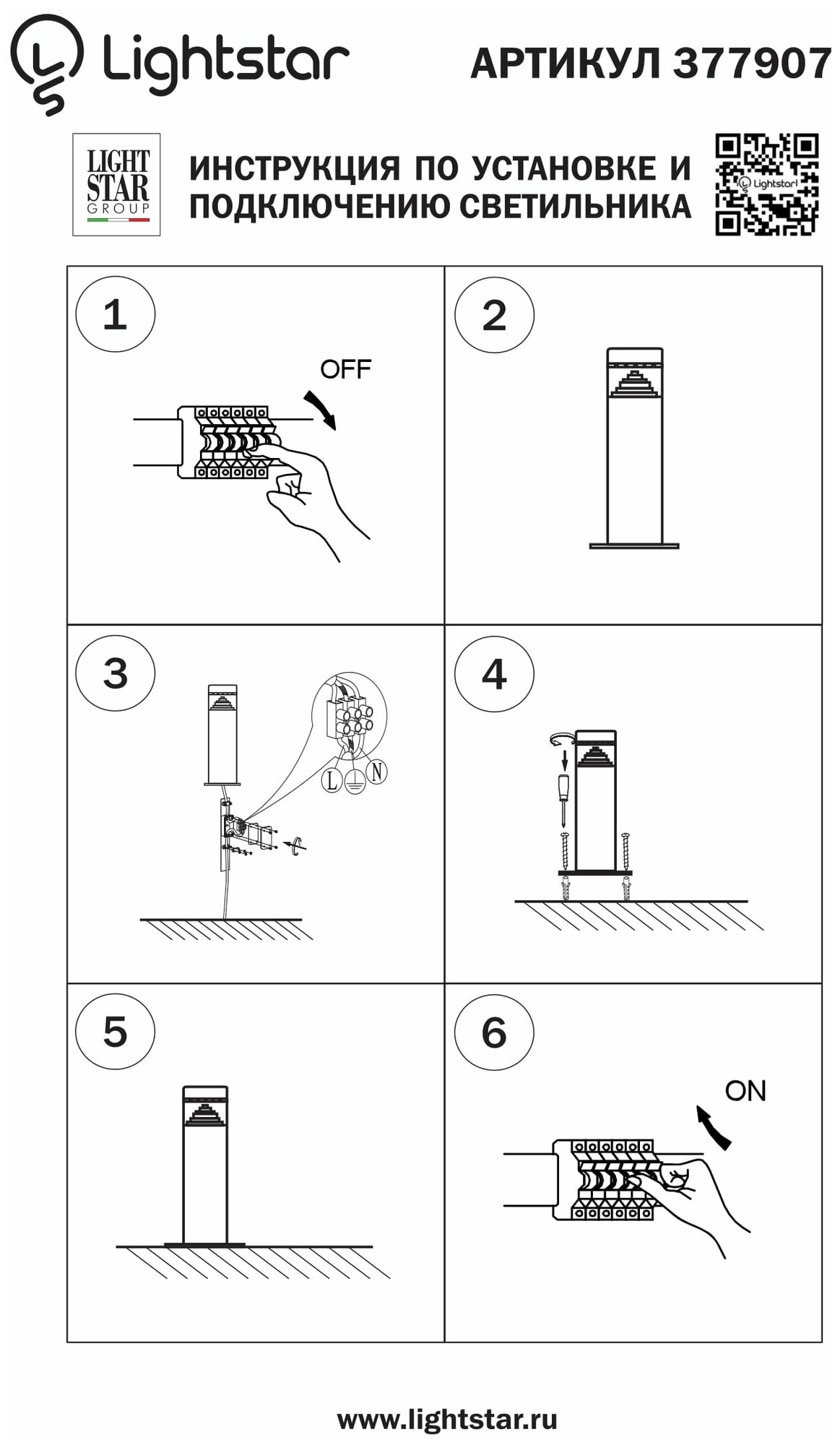 Lightstar

АРТИКУЛ 377907

LIGHT STAR GROUP

ИНСТРУКЦИЯ ПО УСТАНОВКЕ И ПОДКЛЮЧЕНИЮ СВЕТИЛЬНИКА

Lightstar

1

OFF

2

3

L

N

4

5

6

ON

www.lightstar.ru