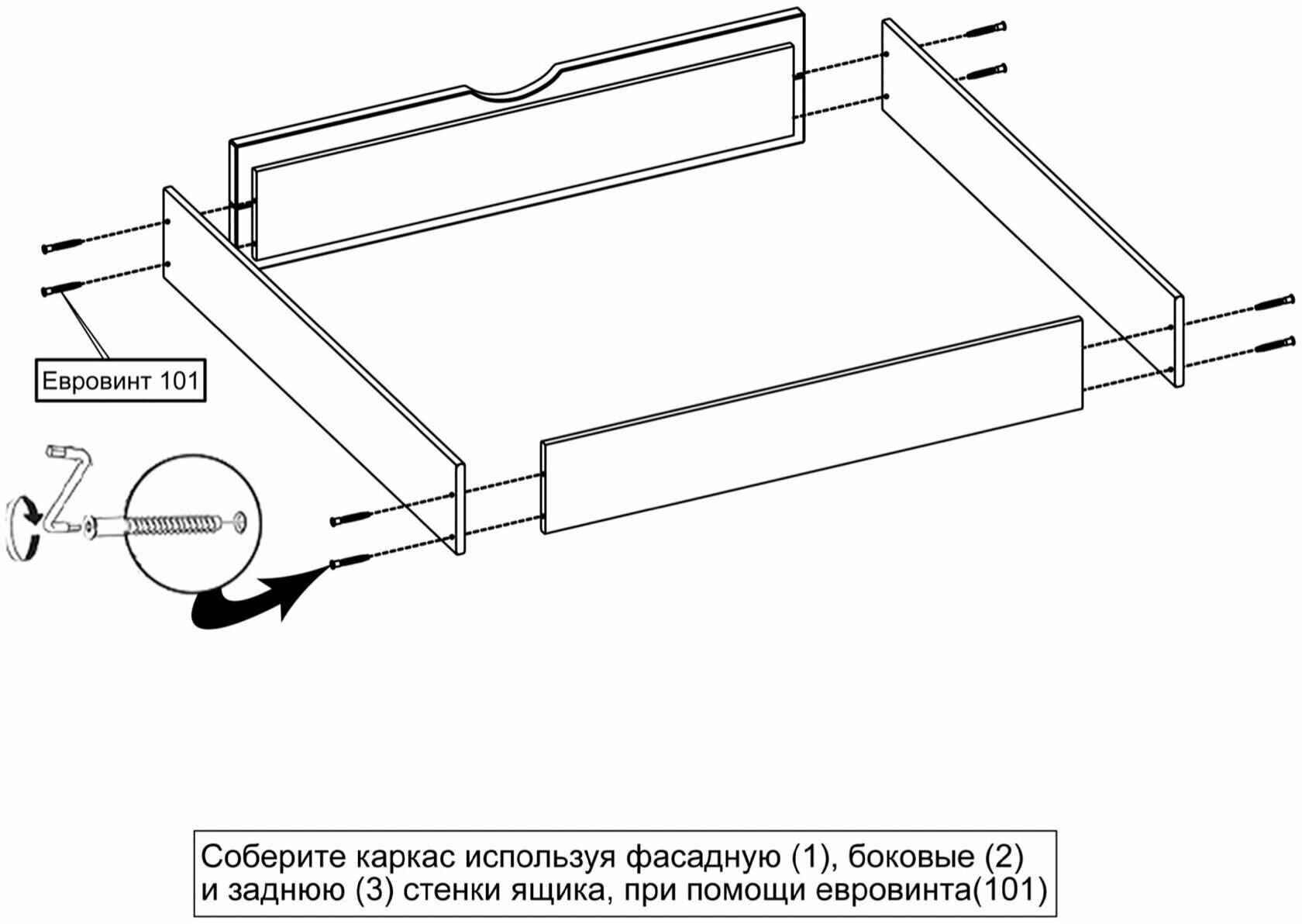 Евровинт 101

Соберите каркас используя фасадную (1), боковые (2) и заднюю (3) стенки ящика, при помощи евровинта(101)