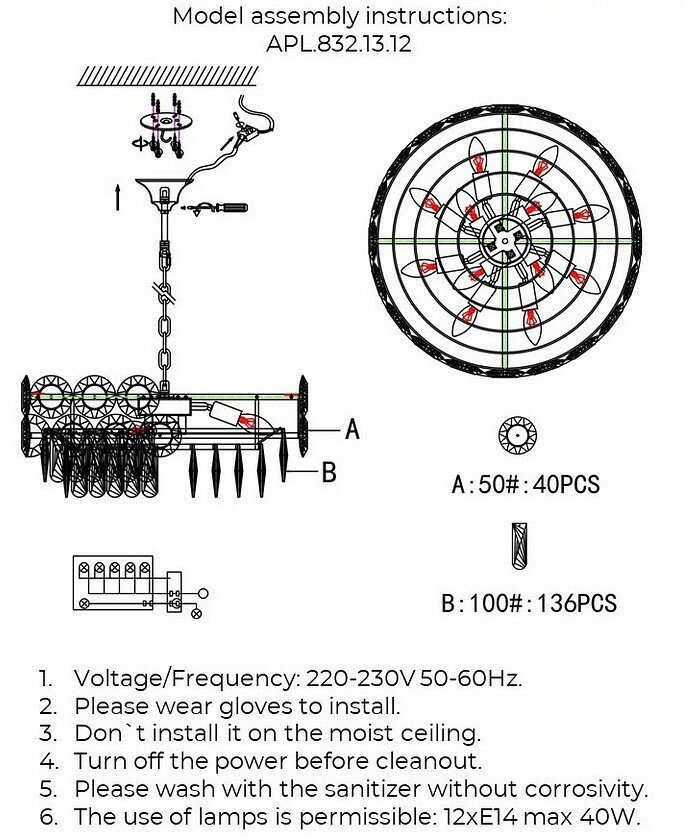 Model assembly instructions:
APL.832.13.12

A

B

A:50#:40PCS

B:100#:136PCS

1. Voltage/Frequency: 220-230V 50-60Hz.
2. Please wear gloves to install.
3. Don`t install it on the moist ceiling.
4. Turn off the power before cleanout.
5. Please wash with the sanitizer without corrosivity.
6. The use of lamps is permissible: 12xE14 max 40W.