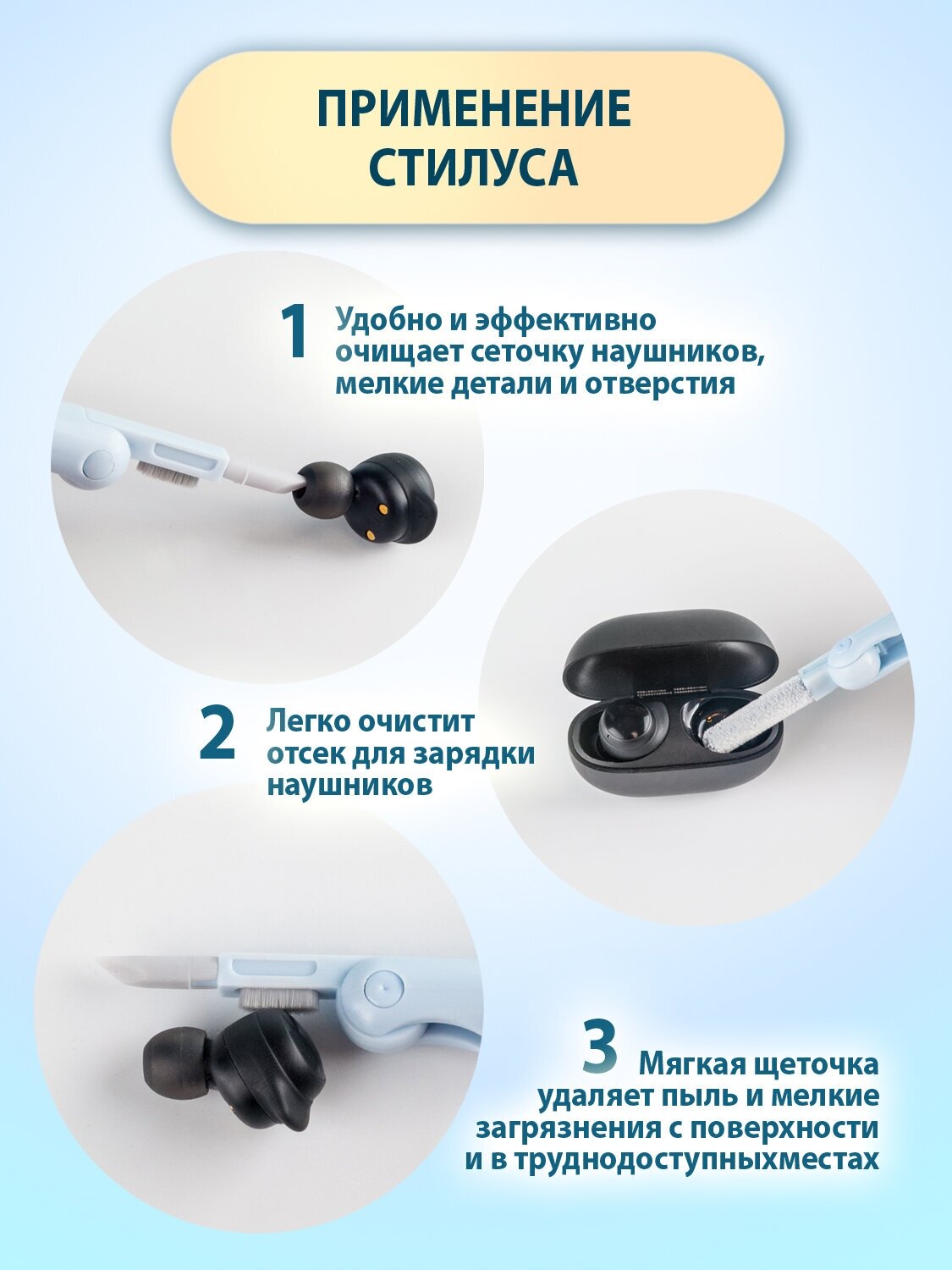 ПРИМЕНЕНИЕ СТИЛУСА

1 Удобно и эффективно очищает сеточку наушников, мелкие детали и отверстия

2 Легко очистит отсек для зарядки наушников

3 Мягкая щеточка удаляет пыль и мелкие загрязнения с поверхности и в труднодоступныхместах