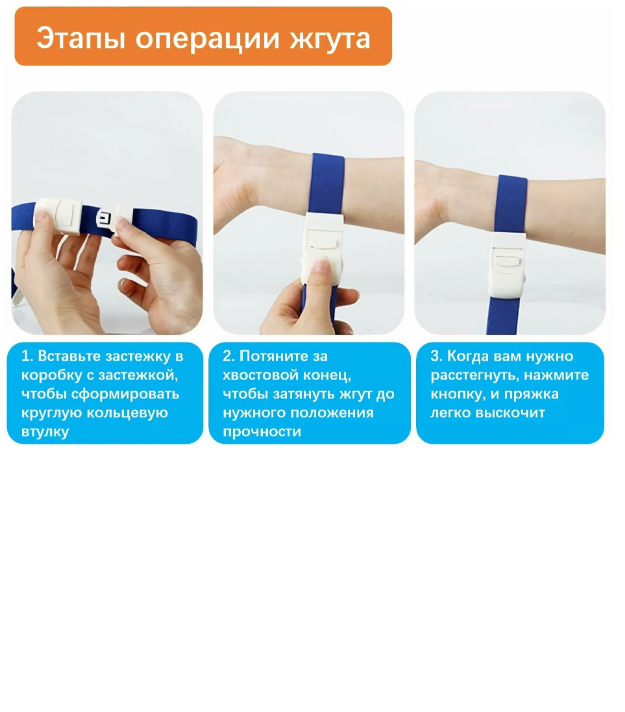 Этапы операции жгута

1. Вставьте застежку в коробку с застежкой, чтобы сформировать круглую кольцевую втулку

2. Потяните за хвостовой конец, чтобы затянуть жгут до нужного положения прочности

3. Когда вам нужно расстегнуть, нажмите кнопку, и пряжка легко выскочит