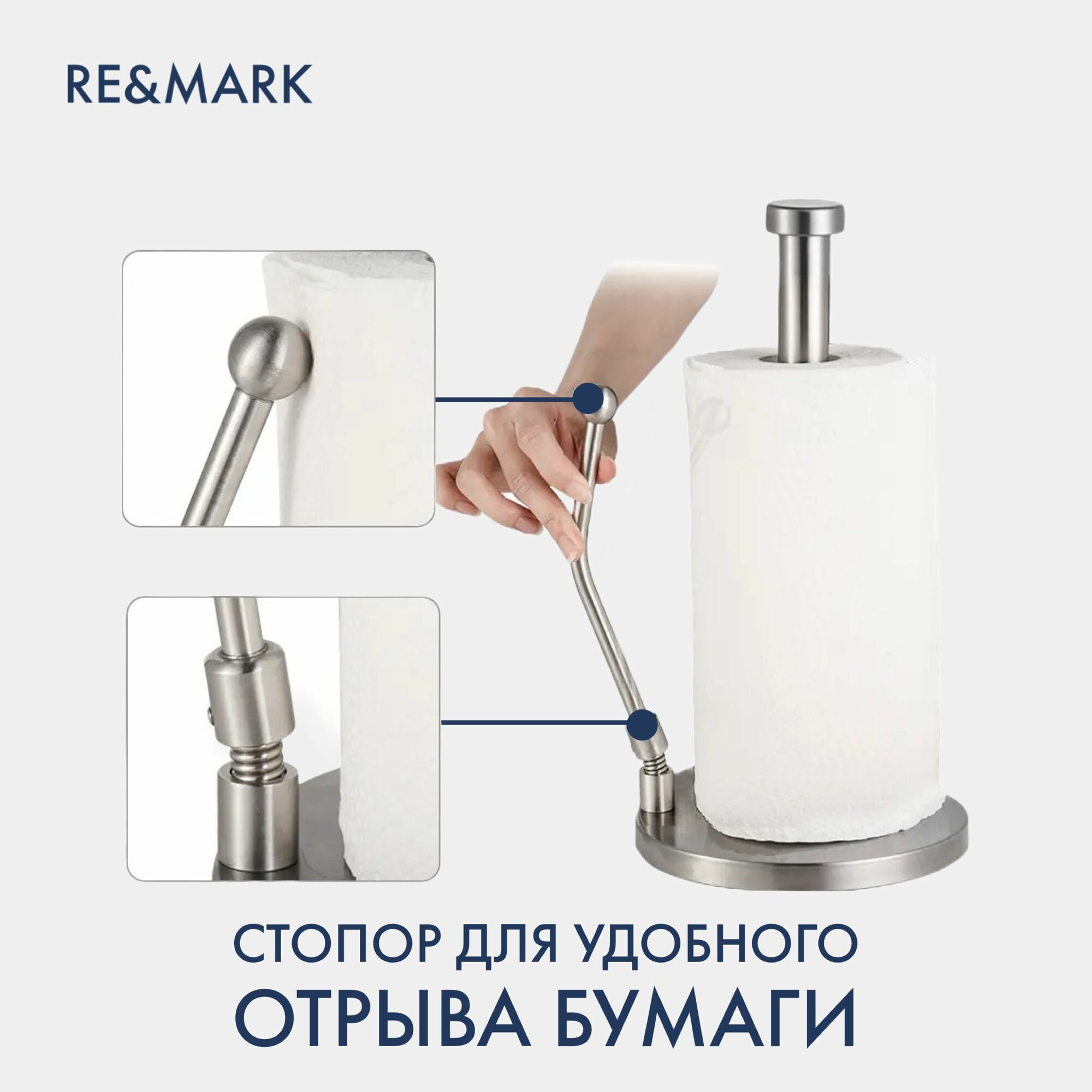 RE&MARK

СТОПОР ДЛЯ УДОБНОГО ОТРЫВА БУМАГИ