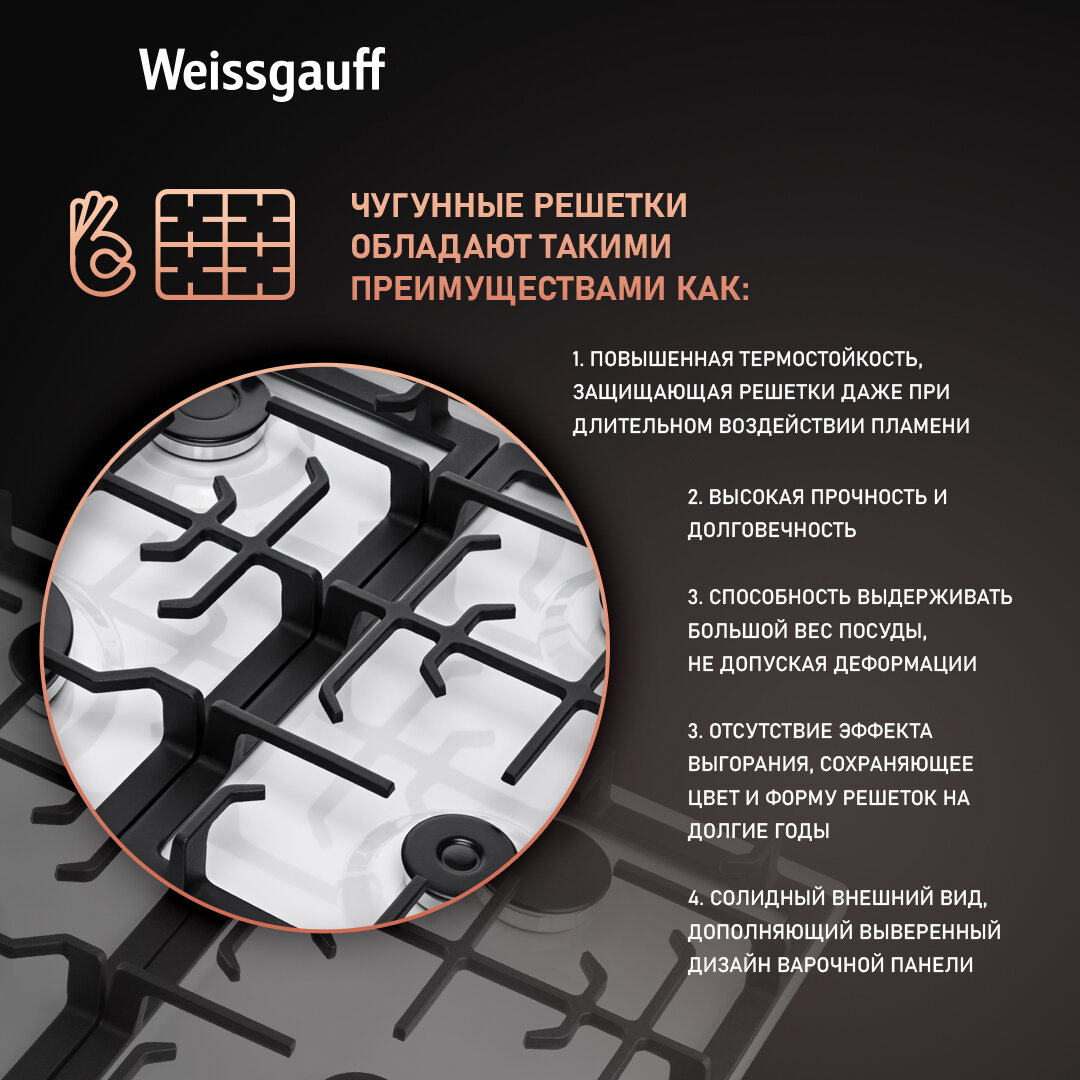 Weissgauff

ЧУГУННЫЕ РЕШЕТКИ ОБЛАДАЮТ ТАКИМИ ПРЕИМУЩЕСТВАМИ КАК:

1. ПОВЫШЕННАЯ ТЕРМОСТОЙКОСТЬ, ЗАЩИЩАЮЩАЯ РЕШЕТКИ ДАЖЕ ПРИ ДЛИТЕЛЬНОМ ВОЗДЕЙСТВИИ ПЛАМЕНИ

2. ВЫСОКАЯ ПРОЧНОСТЬ И ДОЛГОВЕЧНОСТЬ

3. СПОСОБНОСТЬ ВЫДЕРЖИВАТЬ БОЛЬШОЙ ВЕС ПОСУДЫ, НЕ ДОПУСКАЯ ДЕФОРМАЦИИ

3. ОТСУТСТВИЕ ЭФФЕКТА ВЫГОРАНИЯ, СОХРАНЯЮЩЕЕ ЦВЕТ И ФОРМУ РЕШЕТОК НА ДОЛГИЕ ГОДЫ

4. СОЛИДНЫЙ ВНЕШНИЙ ВИД, ДОПОЛНЯЮЩИЙ ВЫВЕРЕННЫЙ ДИЗАЙН ВАРОЧНОЙ ПАНЕЛИ