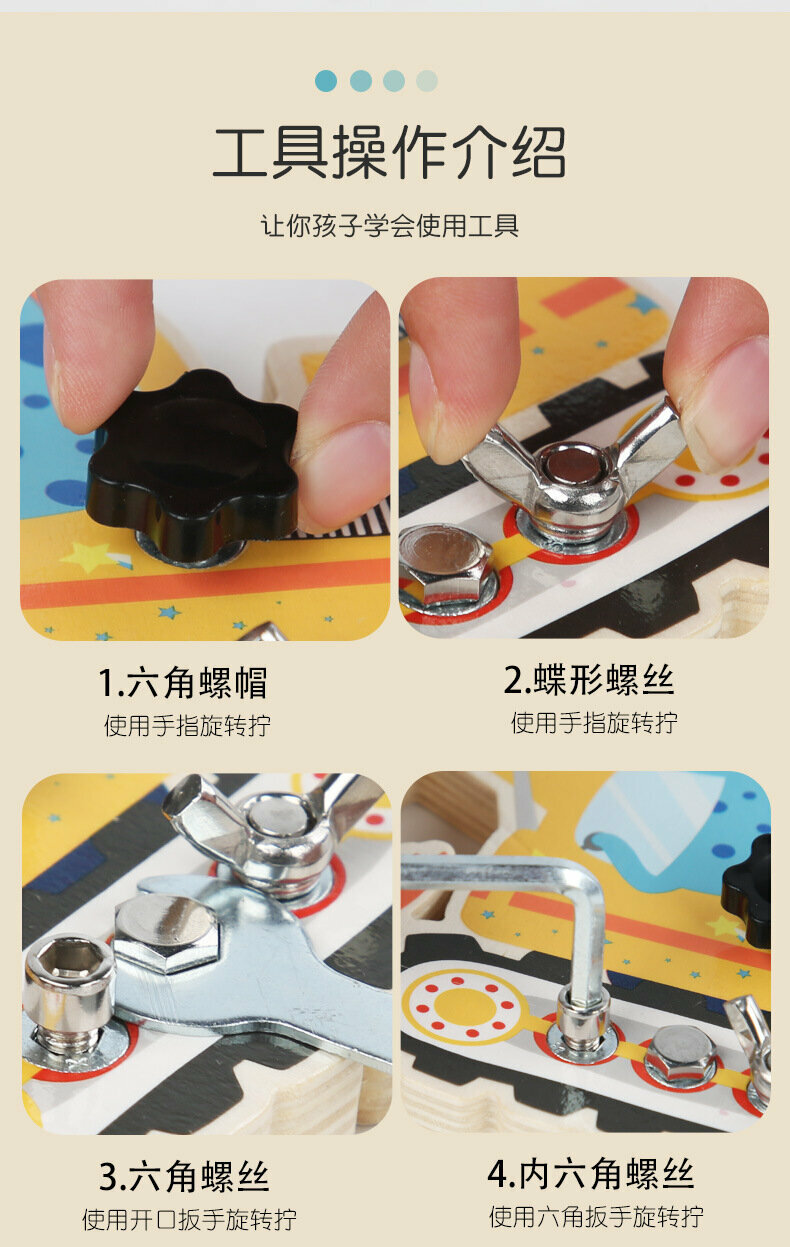 工具操作介绍

让你孩子学会使用工具

1.六角螺帽
使用手指旋转拧

2.蝶形螺丝
使用手指旋转拧

3.六角螺丝
使用开口扳手旋转拧

4.内六角螺丝
使用六角扳手旋转拧