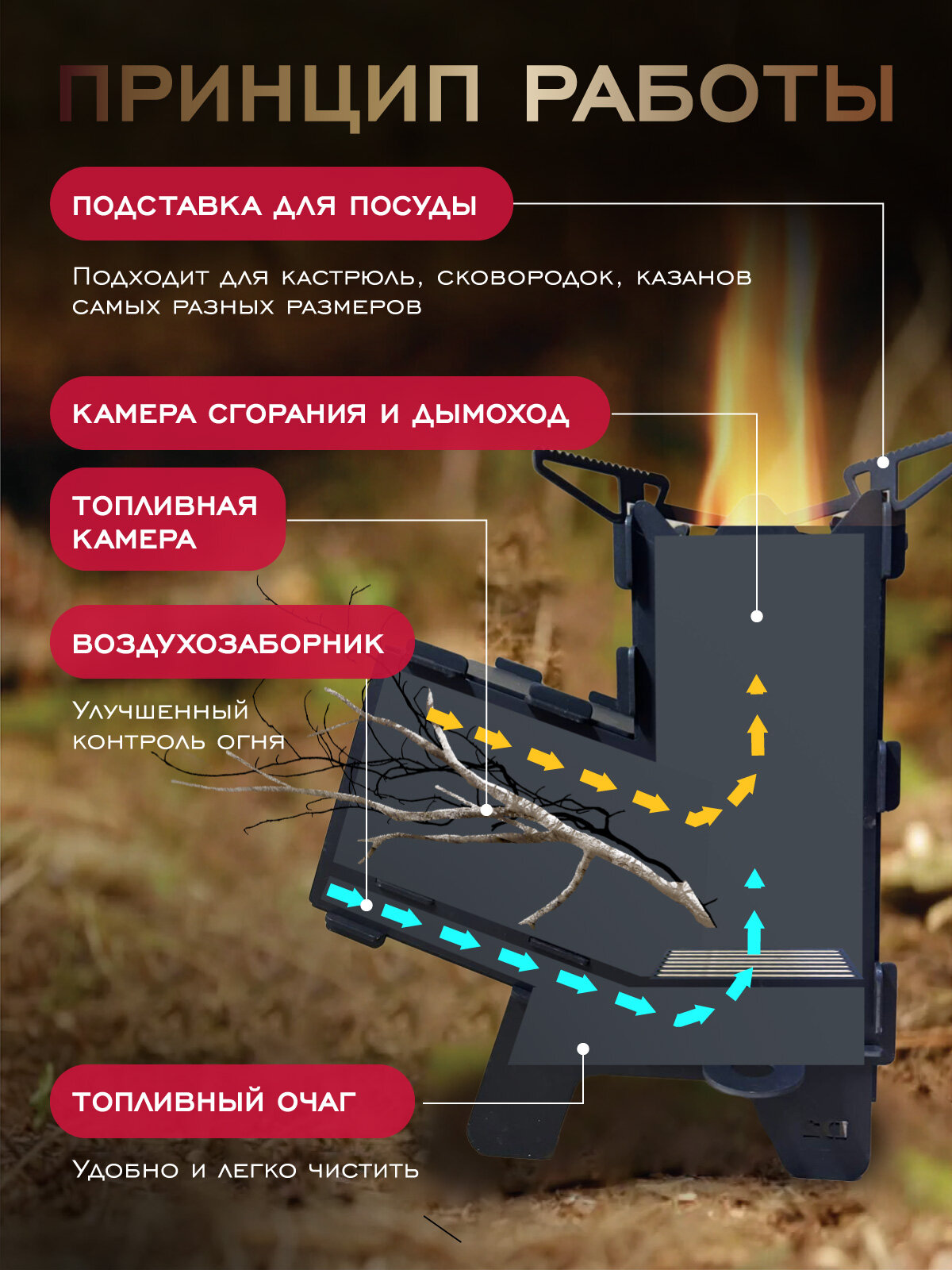 ПРИНЦИП РАБОТЫ

ПОДСТАВКА ДЛЯ ПОСУДЫ

Подходит для кастрюль, сковородок, казанов самых разных размеров

КАМЕРА СГОРАНИЯ И ДЫМОХОД

ТОПЛИВНАЯ КАМЕРА

ВОЗДУХОЗАБОРНИК

Улучшенный контроль огня

ТОПЛИВНЫЙ ОЧАГ

Удобно и легко чистить