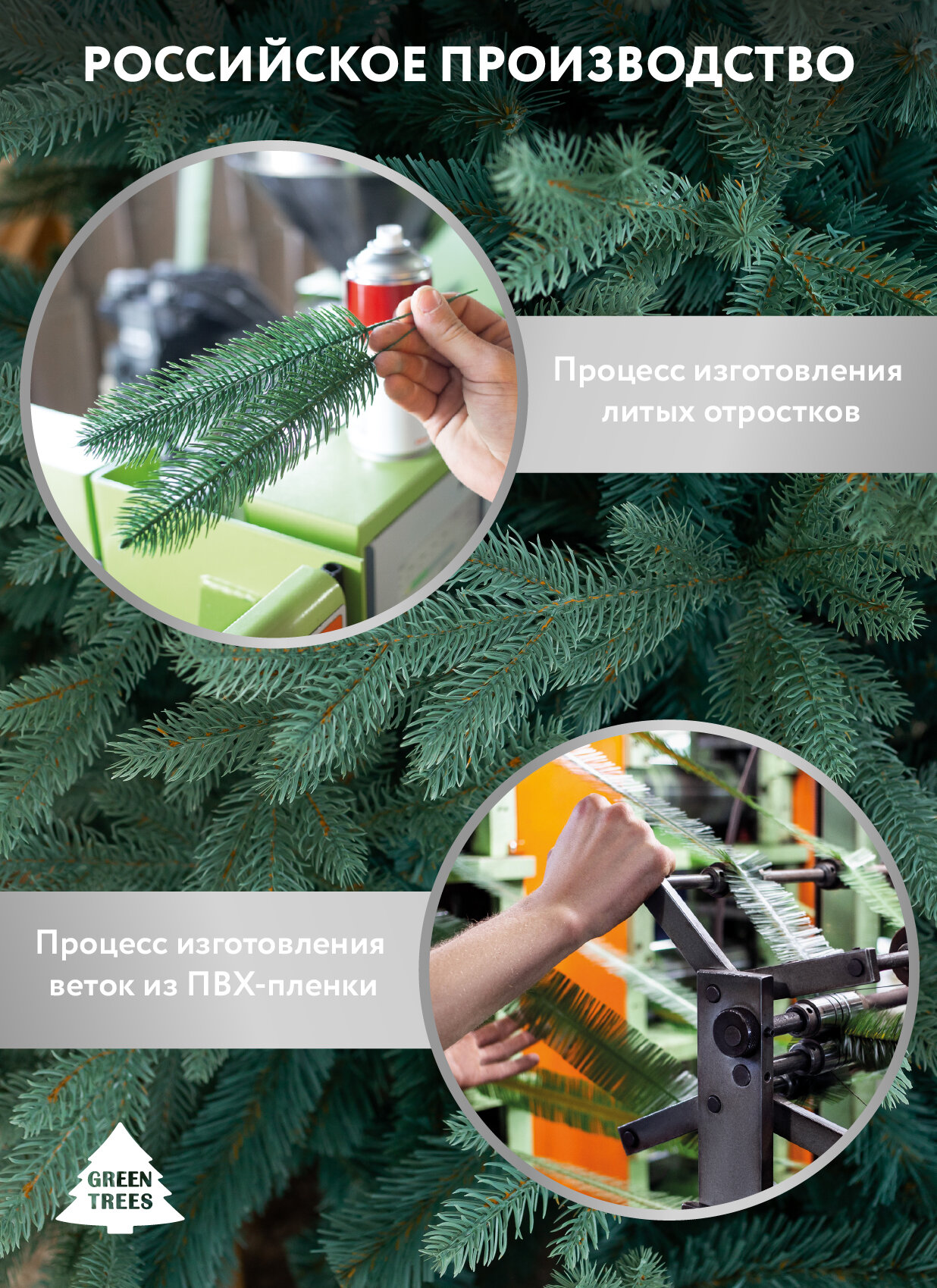 РОССИЙСКОЕ ПРОИЗВОДСТВО

Процесс изготовления литых отростков

Процесс изготовления веток из ПВХ-пленки

GREEN TREES