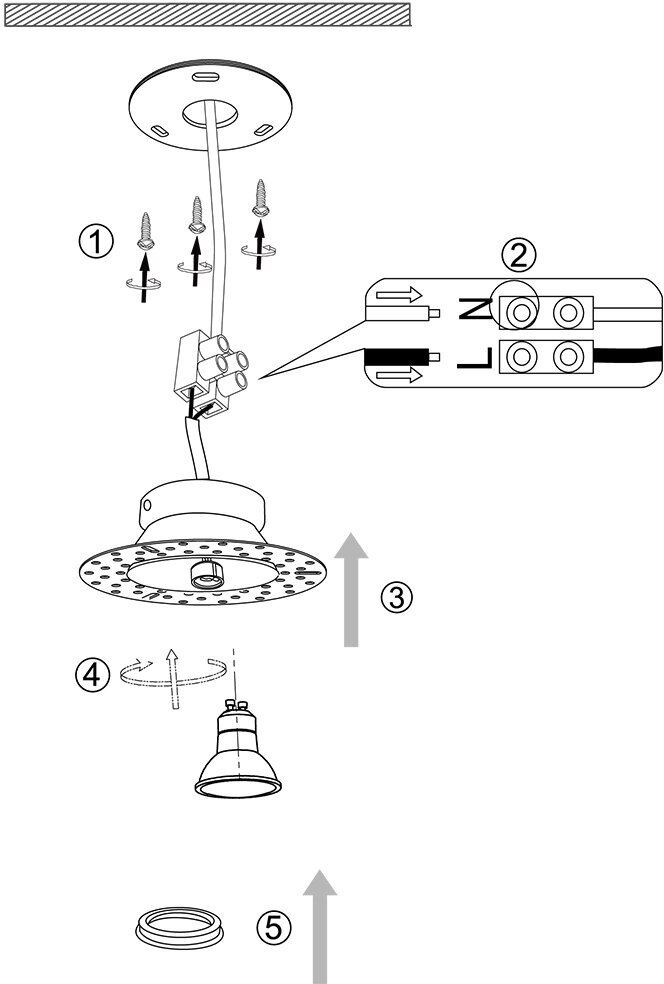 1
2
N
L
3
4
5