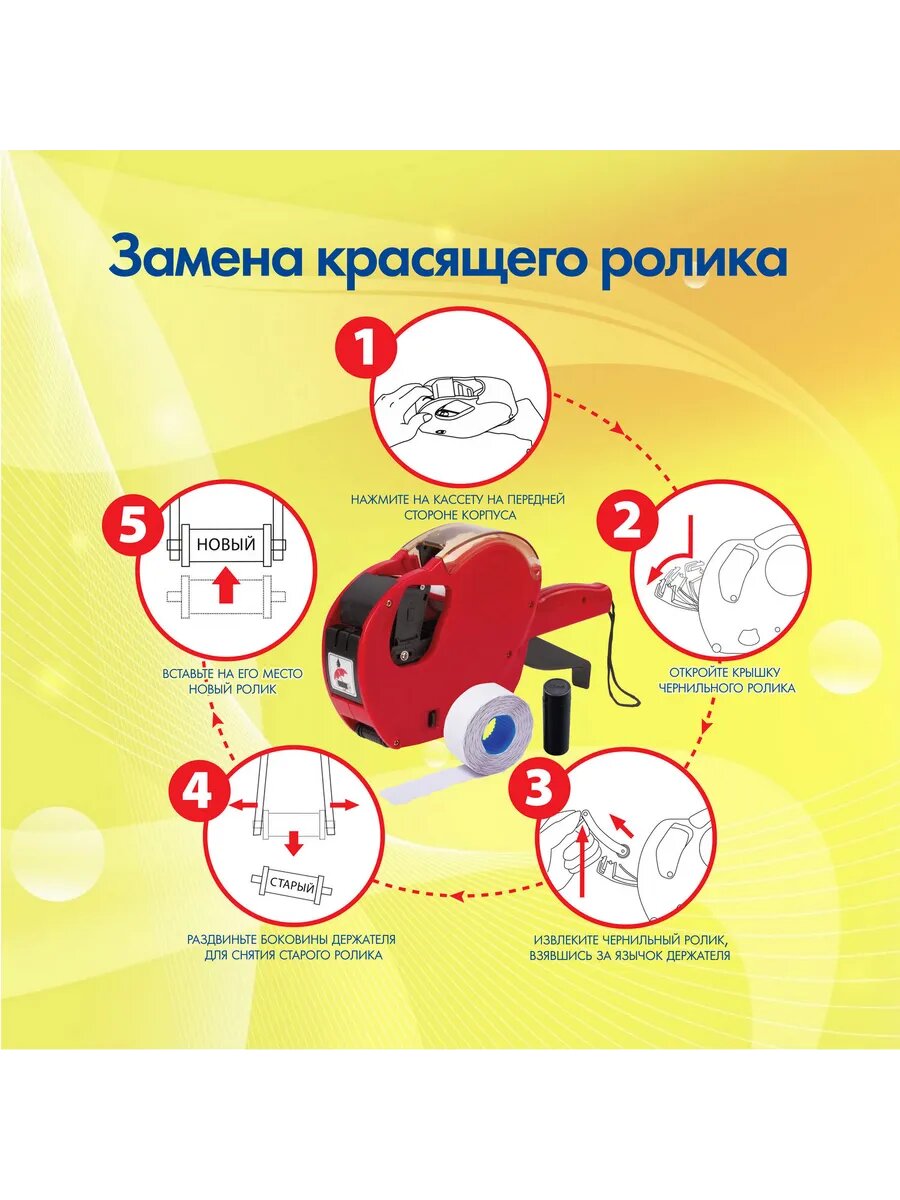 Замена красящего ролика

1

НАЖМИТЕ НА КАССЕТУ НА ПЕРЕДНЕЙ СТОРОНЕ КОРПУСА

2

ОТКРОЙТЕ КРЫШКУ ЧЕРНИЛЬНОГО РОЛИКА

3

ИЗВЛЕКИТЕ ЧЕРНИЛЬНЫЙ РОЛИК, ВЗЯВШИСЬ ЗА ЯЗЫЧОК ДЕРЖАТЕЛЯ

4

СТАРЫЙ

РАЗДВИНЬТЕ БОКОВИНЫ ДЕРЖАТЕЛЯ ДЛЯ СНЯТИЯ СТАРОГО РОЛИКА

5

НОВЫЙ

ВСТАВЬТЕ НА ЕГО МЕСТО НОВЫЙ РОЛИК