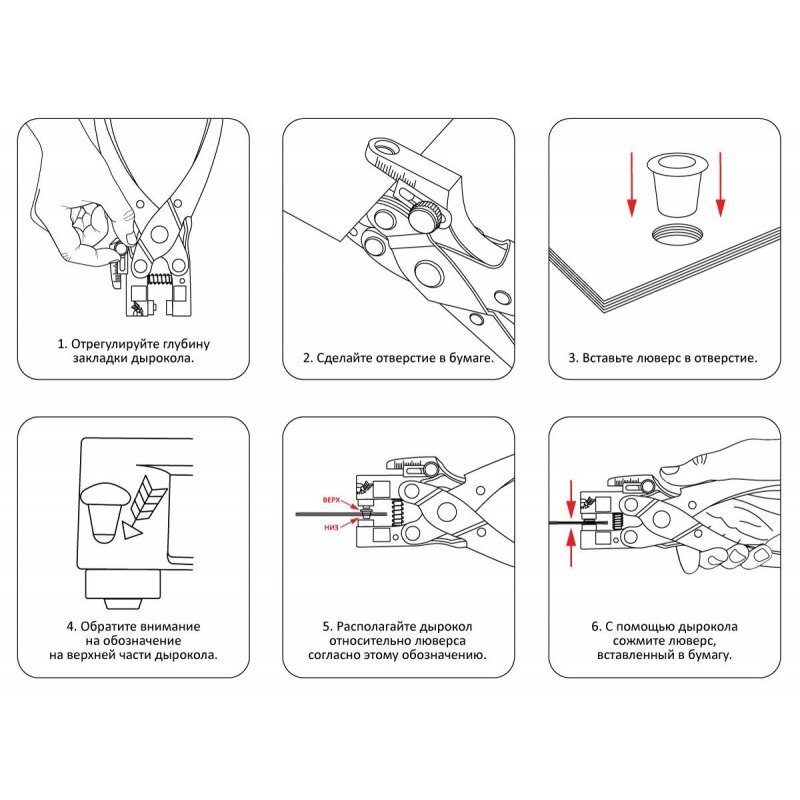 1. Отрегулируйте глубину закладки дырокола.

2. Сделайте отверстие в бумаге.

3. Вставьте люверс в отверстие.

4. Обратите внимание на обозначение на верхней части дырокола.

ВЕРХ

НИЗ

5. Располагайте дырокол относительно люверса согласно этому обозначению.

6. С помощью дырокола сожмите люверс, вставленный в бумагу.