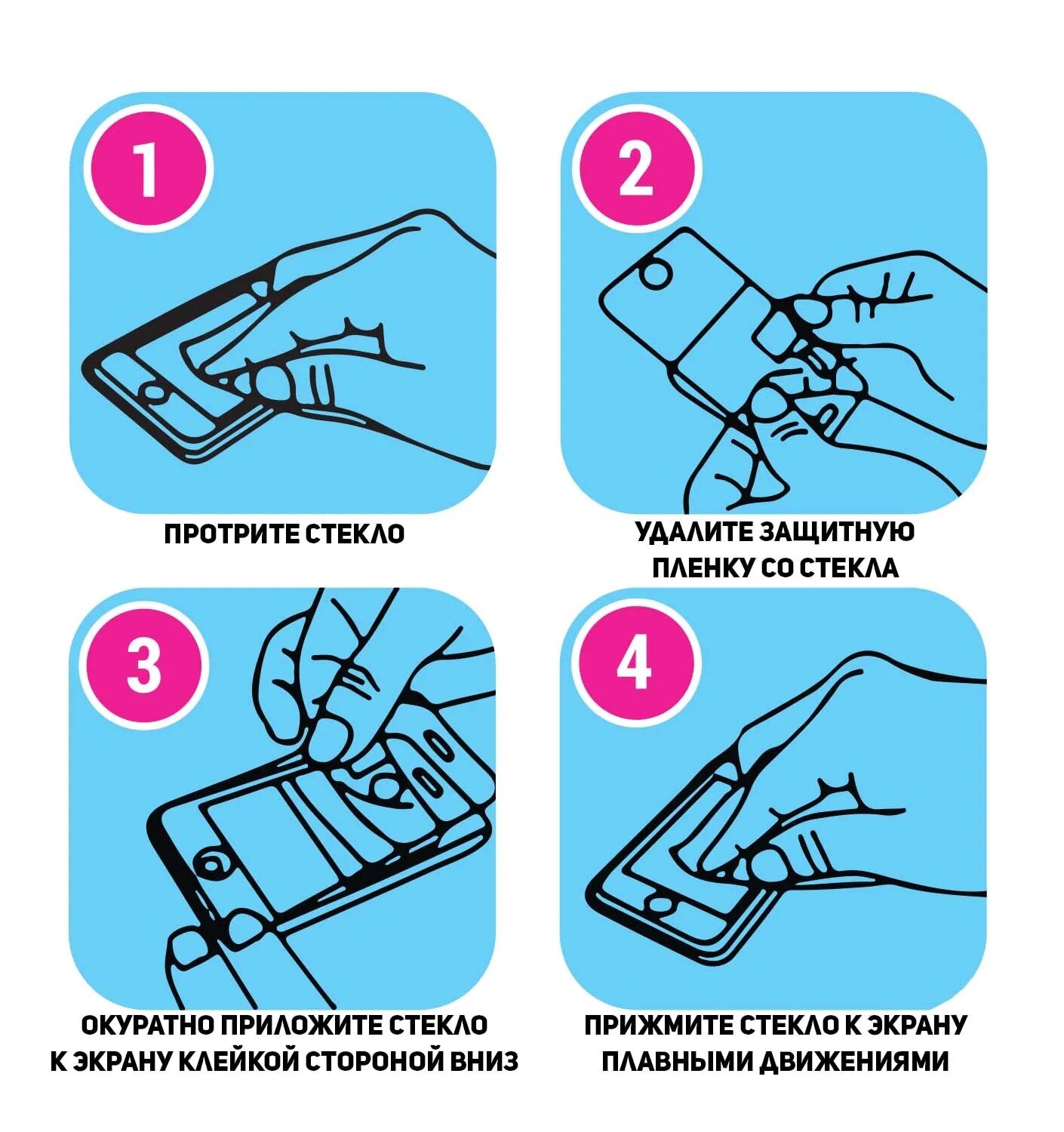 1

ПРОТРИТЕ СТЕКЛО

2

УДАЛИТЕ ЗАЩИТНУЮ ПЛЕНКУ СО СТЕКЛА

3

ОКУРАТНО ПРИЛОЖИТЕ СТЕКЛО К ЭКРАНУ КЛЕЙКОЙ СТОРОНОЙ ВНИЗ

4

ПРИЖМИТЕ СТЕКЛО К ЭКРАНУ ПЛАВНЫМИ ДВИЖЕНИЯМИ