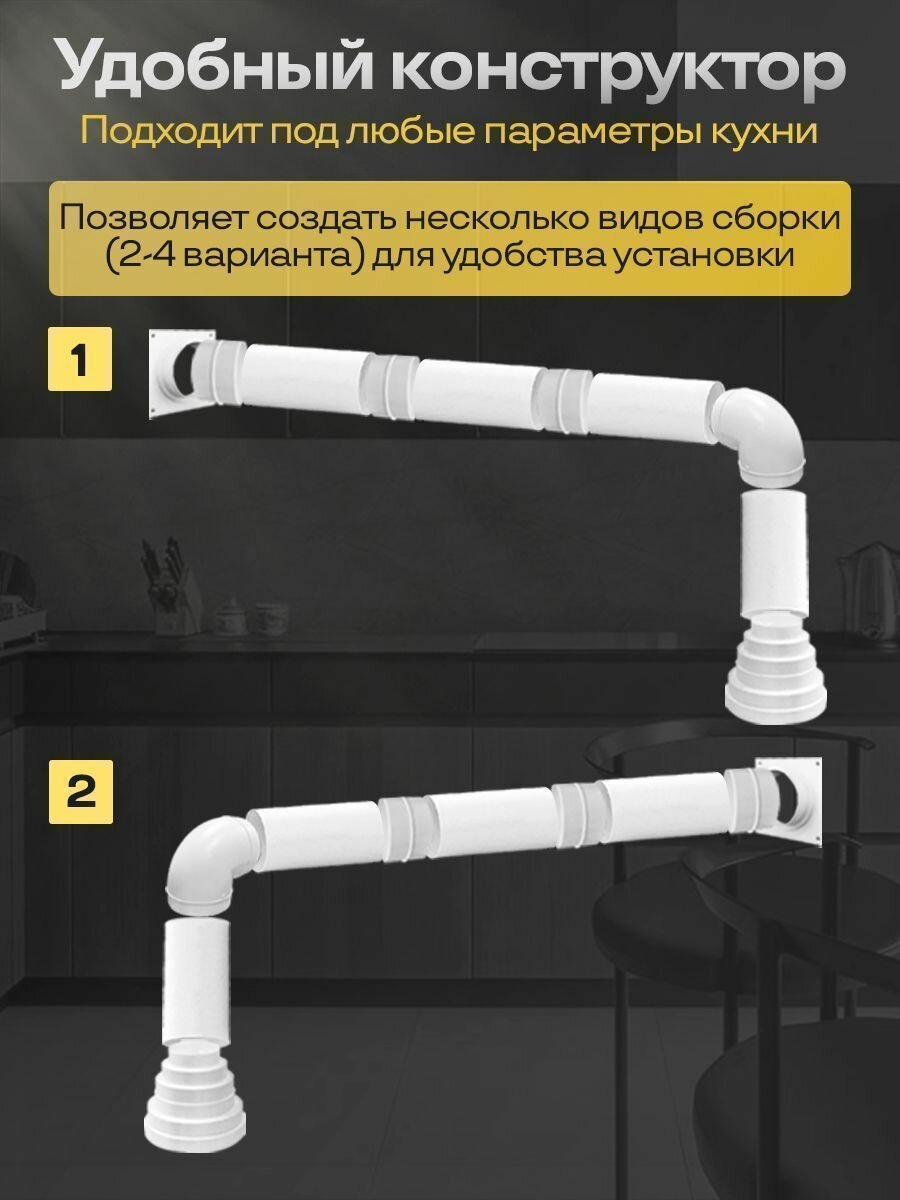 Удобный конструктор

Подходит под любые параметры кухни

Позволяет создать несколько видов сборки (2-4 варианта) для удобства установки

1

2