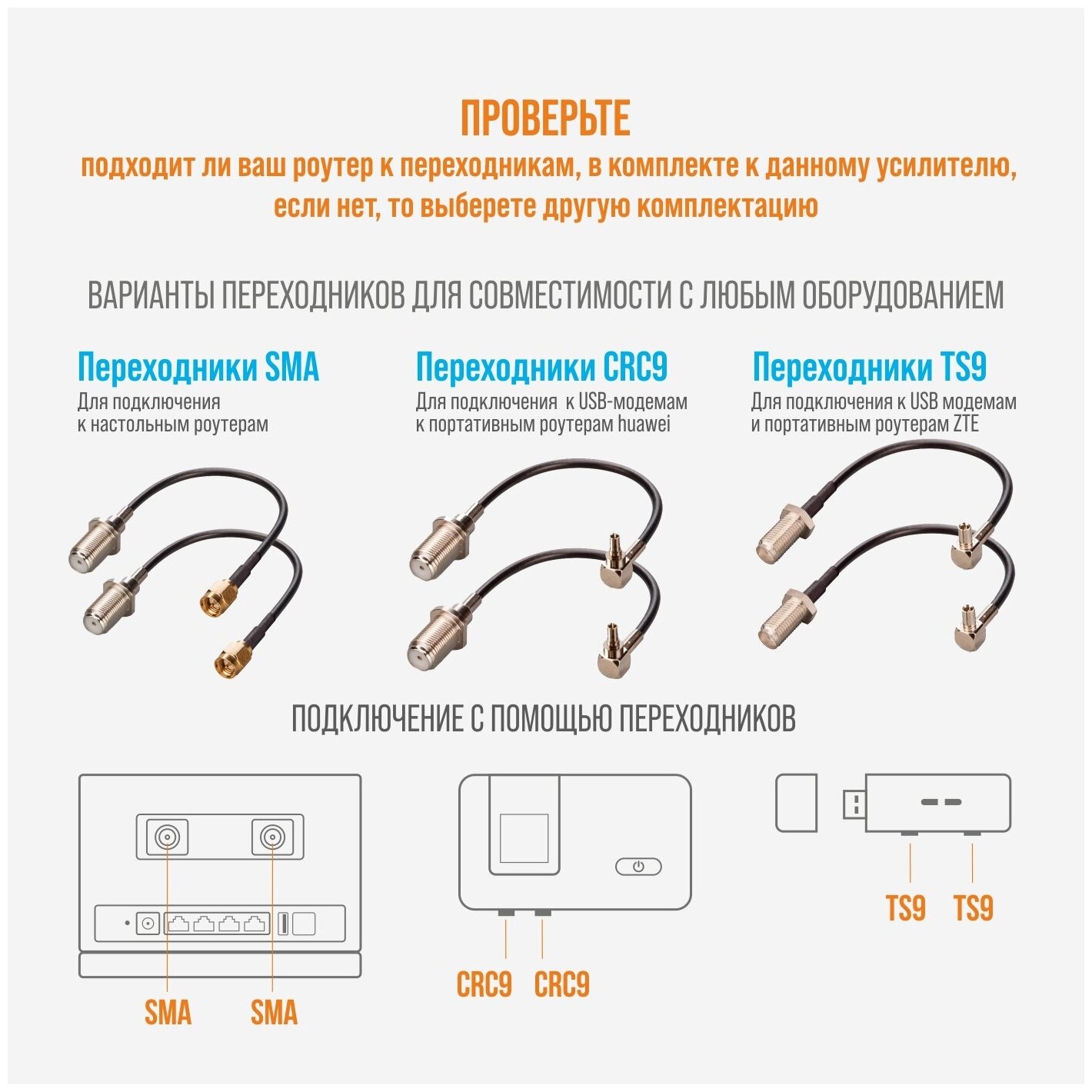 ПРОВЕРЬТЕ

подходит ли ваш роутер к переходникам, в комплекте к данному усилителю, если нет, то выберете другую комплектацию

ВАРИАНТЫ ПЕРЕХОДНИКОВ ДЛЯ СОВМЕСТИМОСТИ С ЛЮБЫМ ОБОРУДОВАНИЕМ

Переходники SMA
Для подключения к настольным роутерам

Переходники CRC9
Для подключения к USB-модемам к портативным роутерам huawei

Переходники TS9
Для подключения к USB модемам и портативным роутерам ZTE

ПОДКЛЮЧЕНИЕ С ПОМОЩЬЮ ПЕРЕХОДНИКОВ

SMA SMA

CRC9 CRC9

TS9 TS9