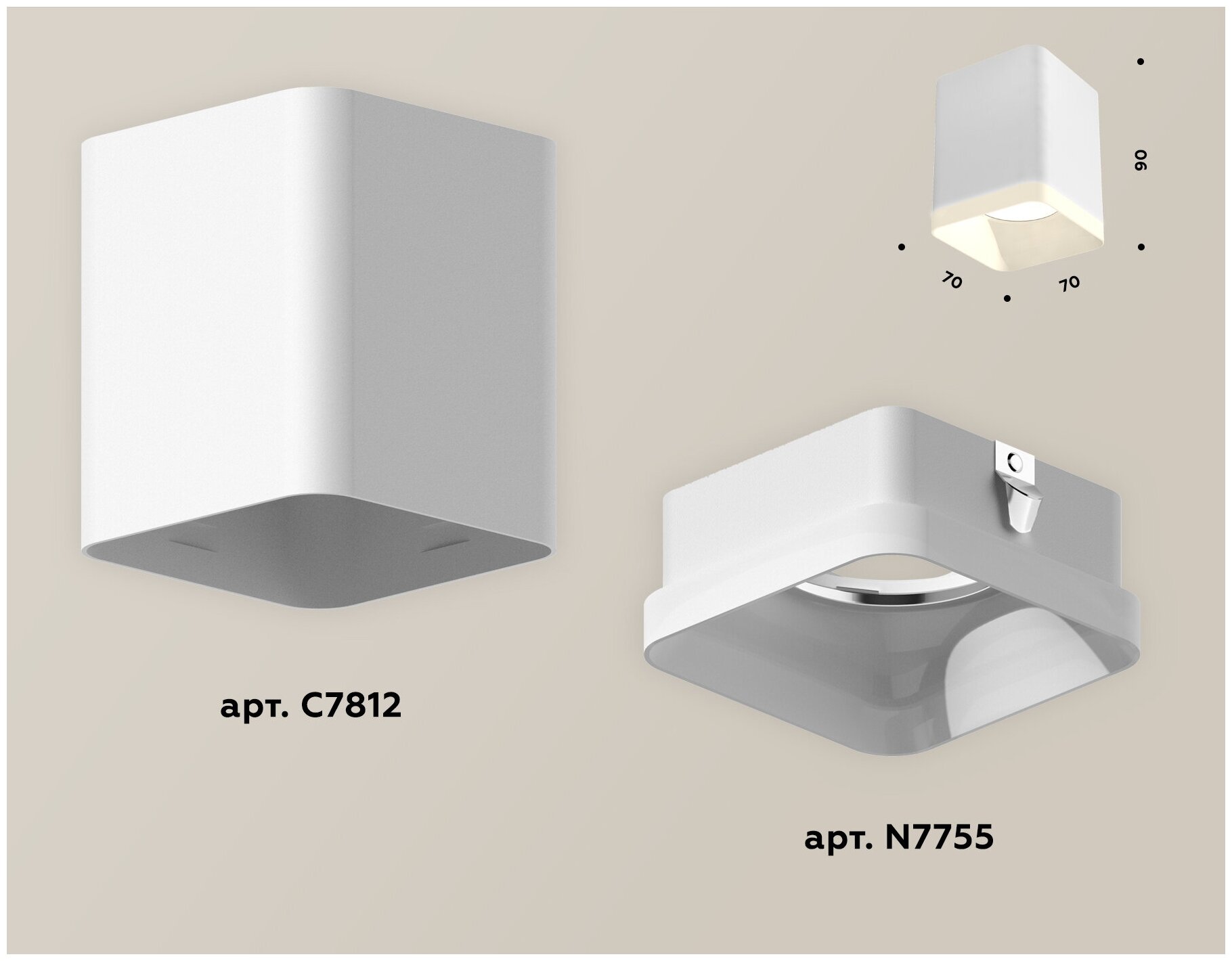 90

70

70

арт. C7812

арт. N7755