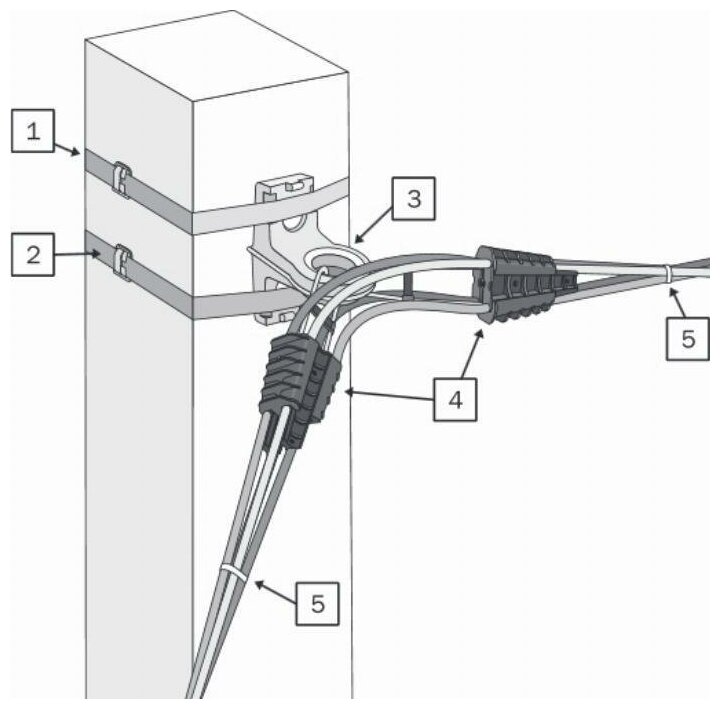 1
2
3
5
4
5