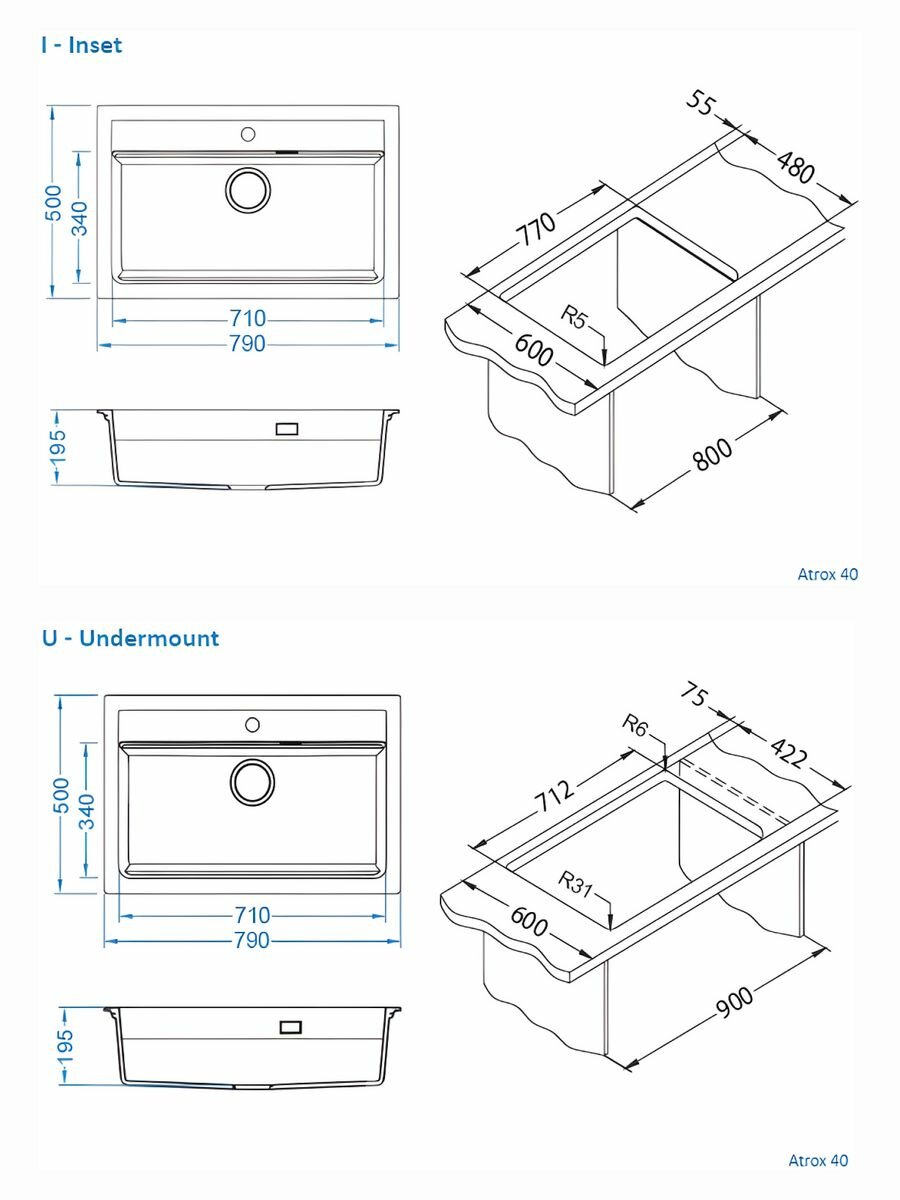 I - Inset

500
340
710
790

195

55
480
770
R5
600
800

Atrox 40

U - Undermount

500
340
710
790

195

75
R6
422
712
R31
600
900

Atrox 40