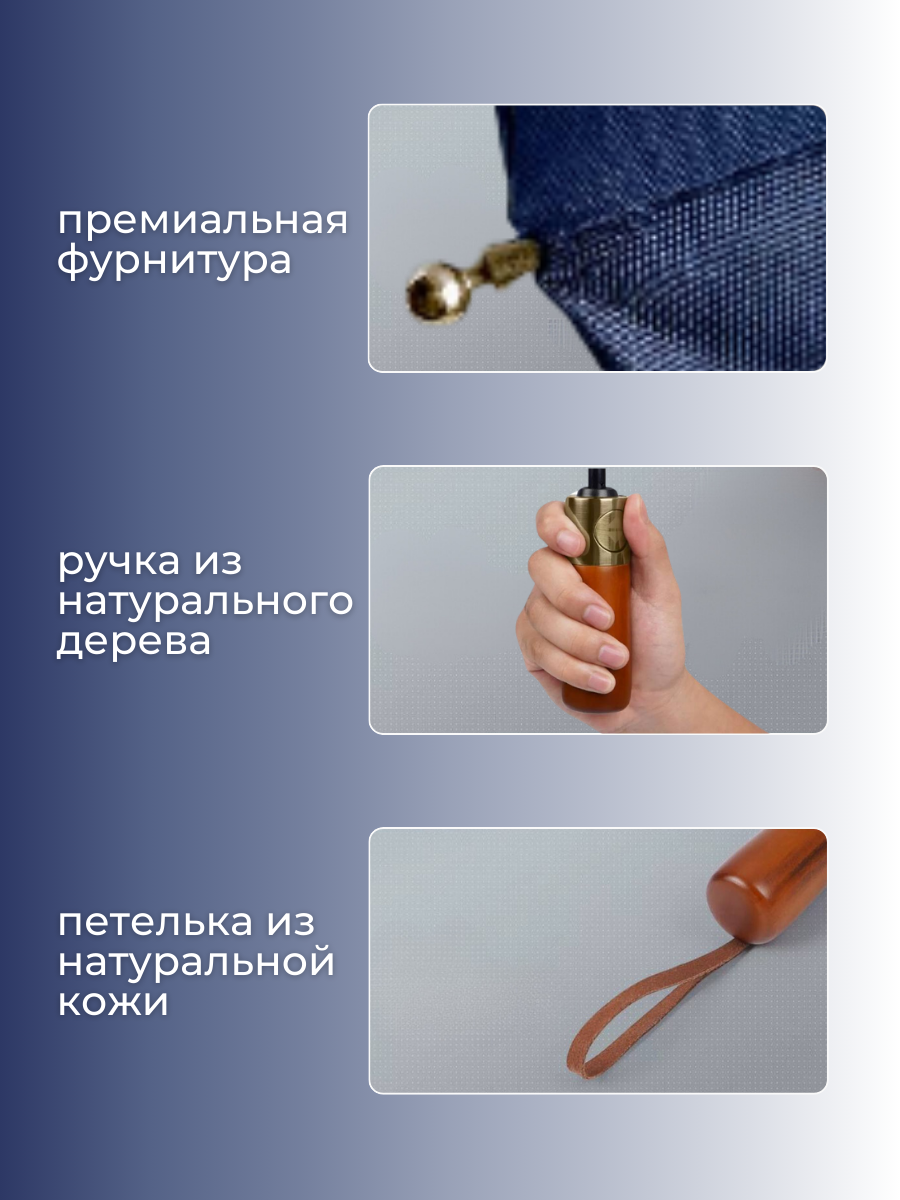 премиальная фурнитура

ручка из натурального дерева

петелька из натуральной кожи