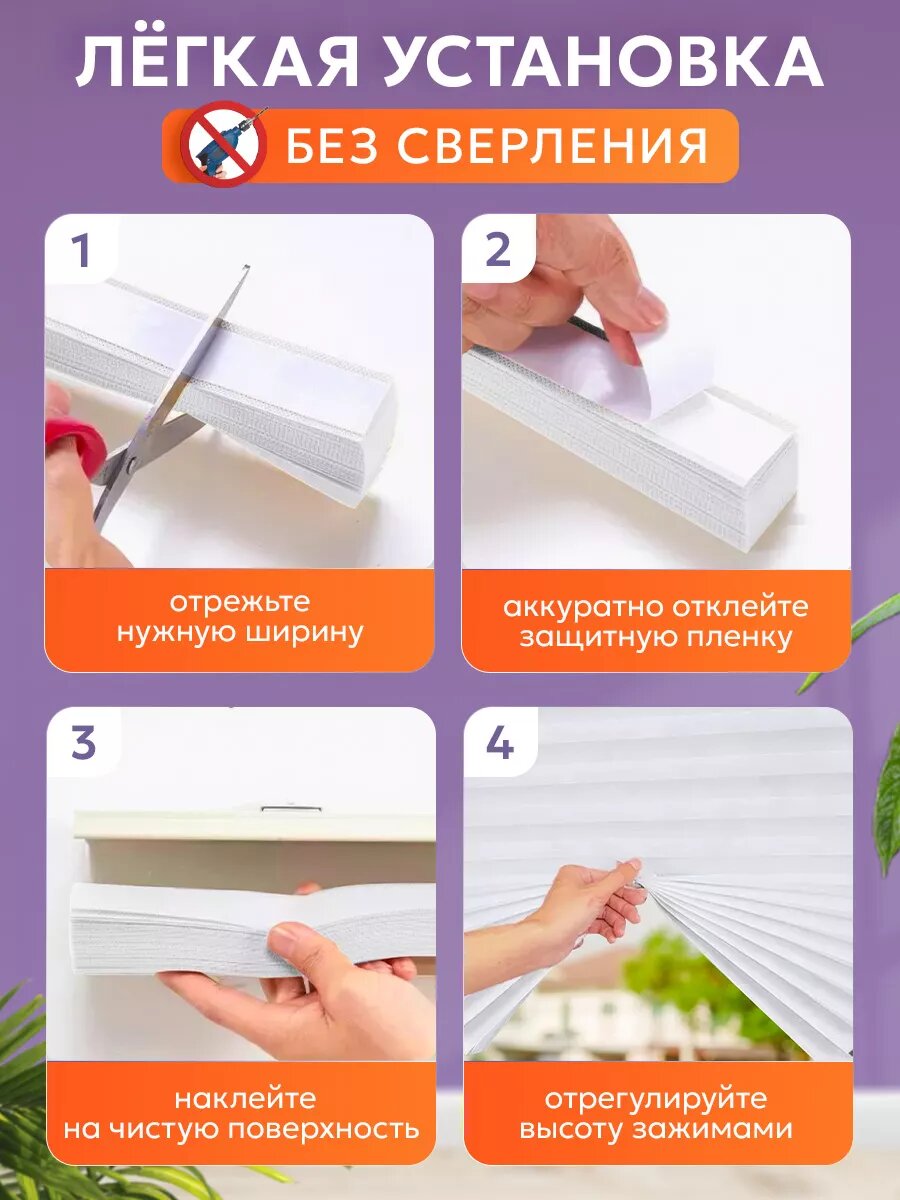 ЛЁГКАЯ УСТАНОВКА

БЕЗ СВЕРЛЕНИЯ

1

отрежьте нужную ширину

2

аккуратно отклейте защитную пленку

3

наклейте на чистую поверхность

4

отрегулируйте высоту зажимами