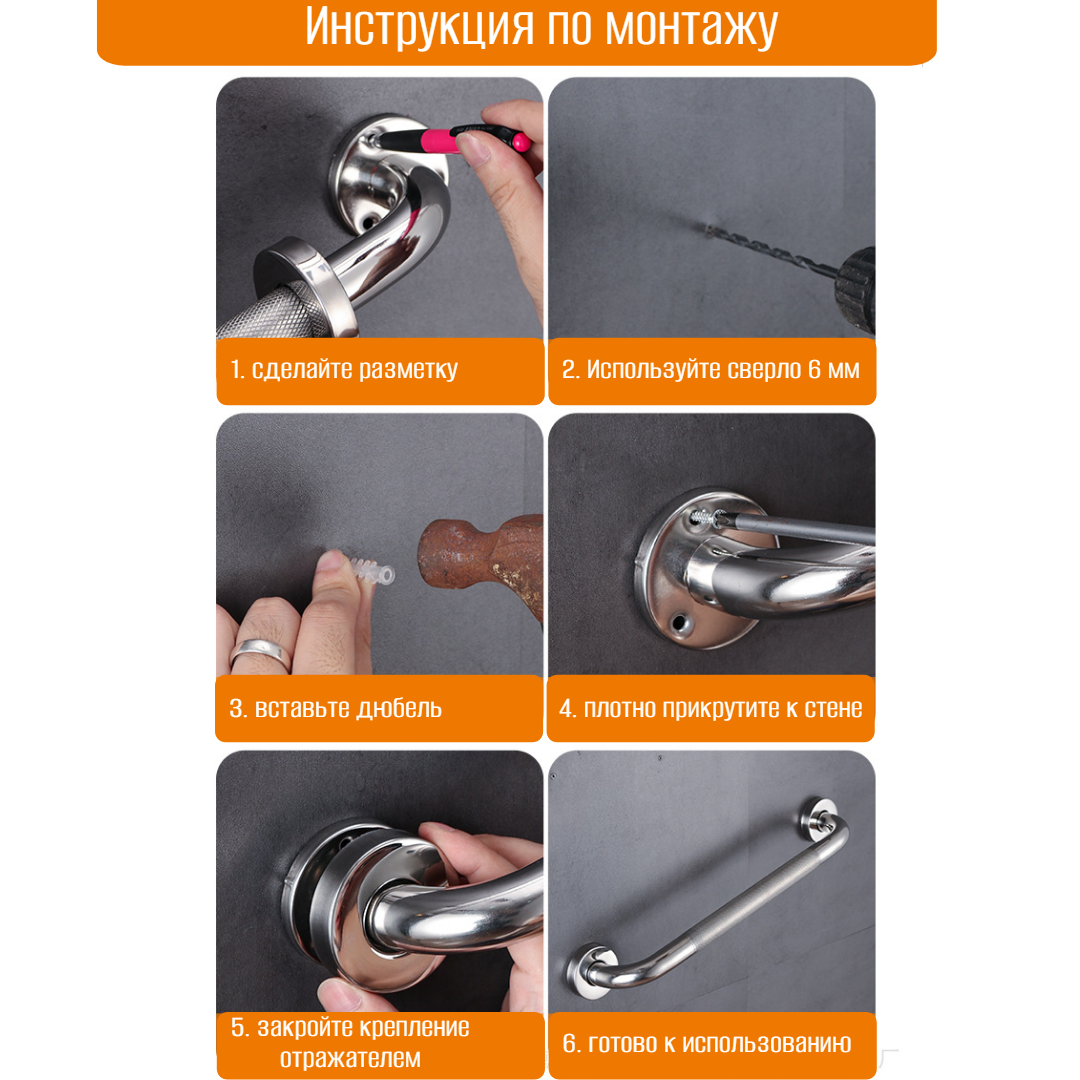 Инструкция по монтажу

1. сделайте разметку

2. Используйте сверло 6 мм

3. вставьте дюбель

4. плотно прикрутите к стене

5. закройте крепление отражателем

6. готово к использованию