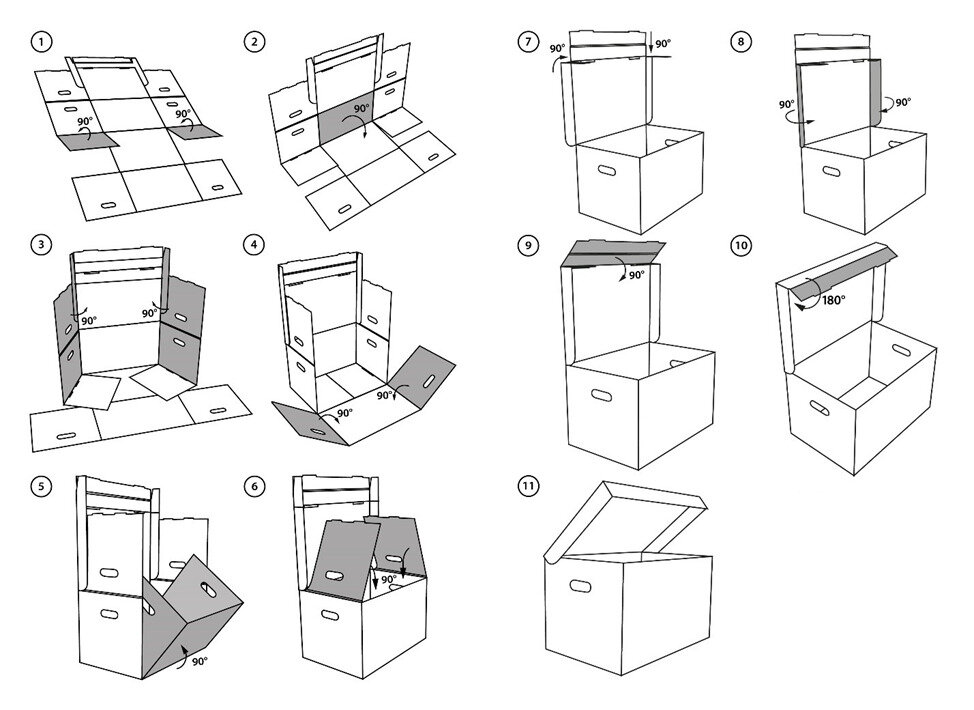 1
90°
90°

2
90°

3
90°
90°

4
90°
90°

5
90°

6
90°

7
90°
90°

8
90°
90°

9
90°

10
180°

11