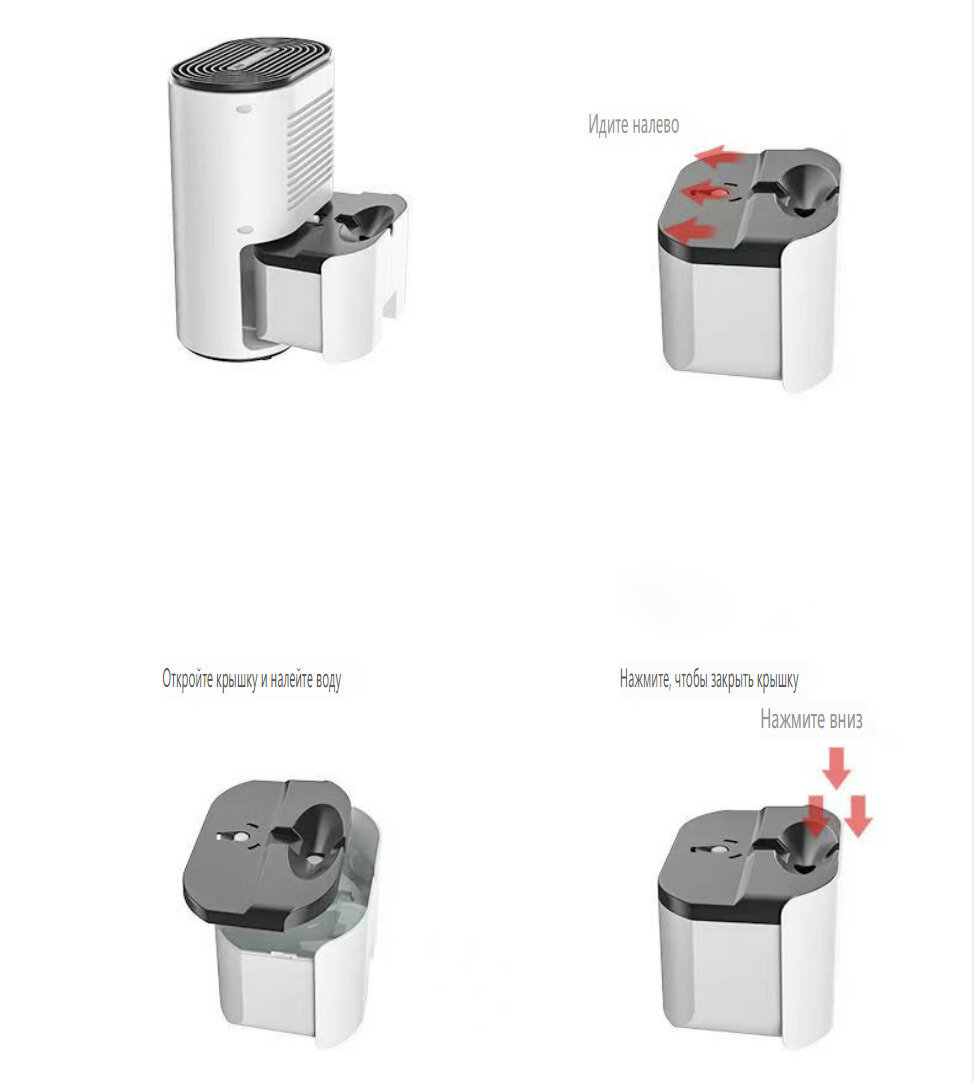 Идите налево

Откройте крышку и налейте воду

Нажмите, чтобы закрыть крышку

Нажмите вниз