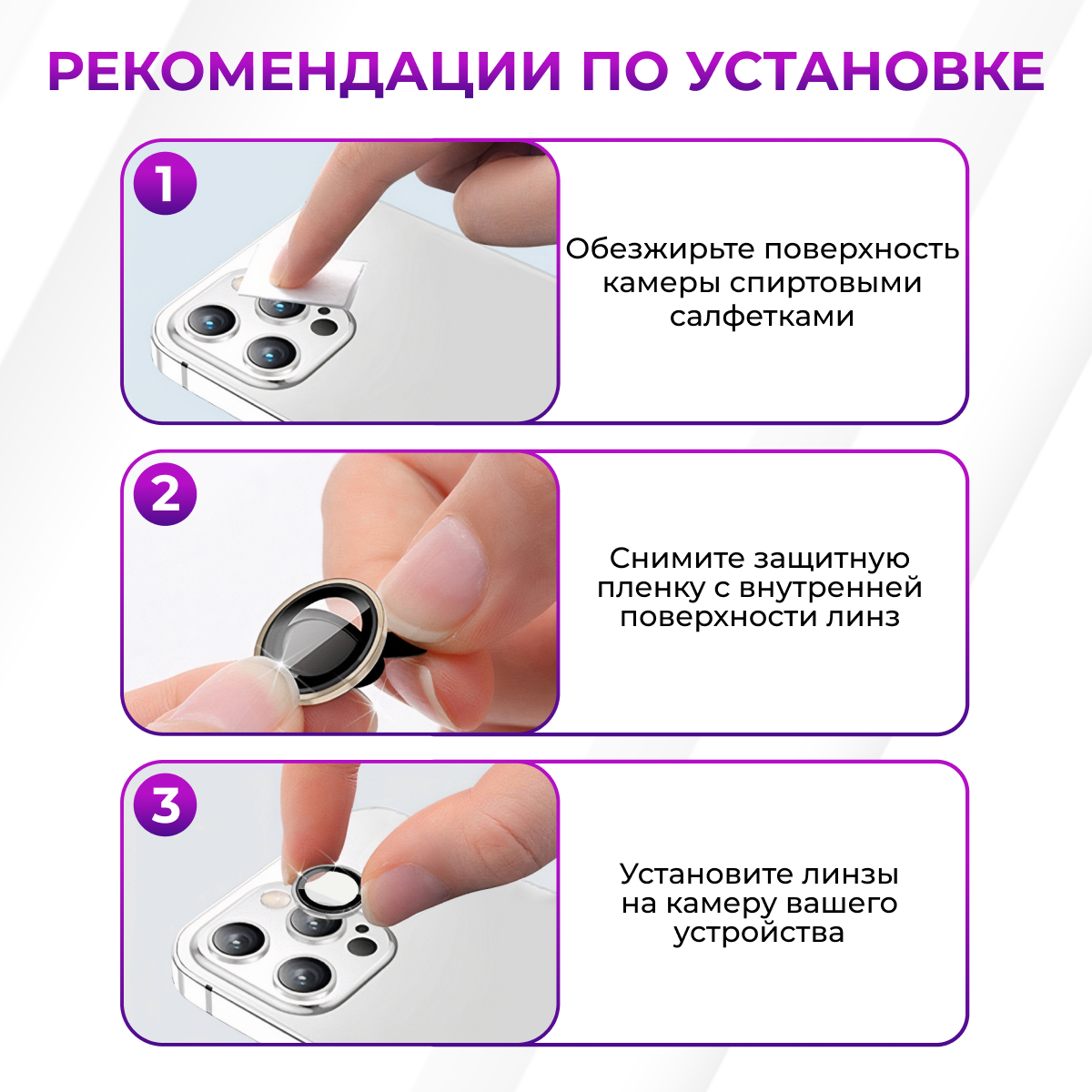 РЕКОМЕНДАЦИИ ПО УСТАНОВКЕ

1

Обезжирьте поверхность камеры спиртовыми салфетками

2

Снимите защитную пленку с внутренней поверхности линз

3

Установите линзы на камеру вашего устройства