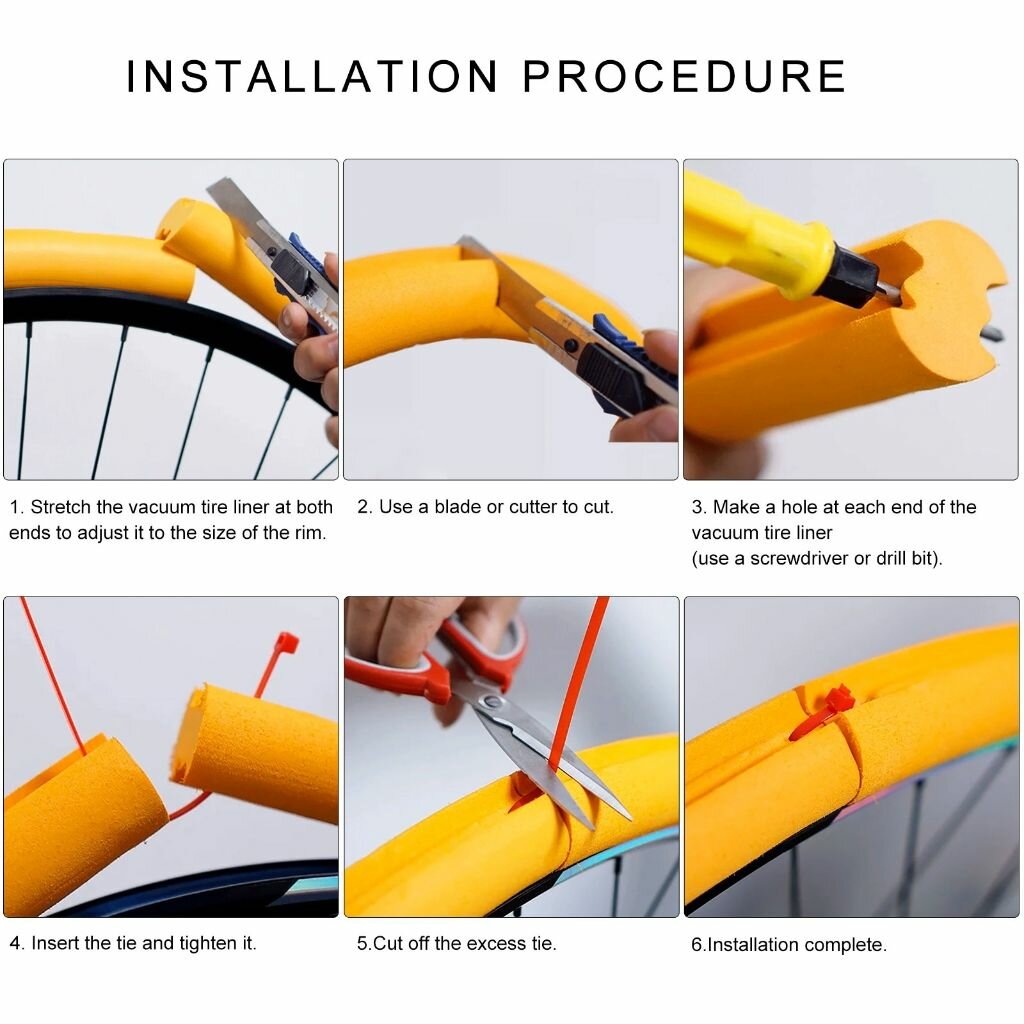 INSTALLATION PROCEDURE

1. Stretch the vacuum tire liner at both ends to adjust it to the size of the rim.

2. Use a blade or cutter to cut.

3. Make a hole at each end of the vacuum tire liner
(use a screwdriver or drill bit).

4. Insert the tie and tighten it.

5.Cut off the excess tie.

6.Installation complete.