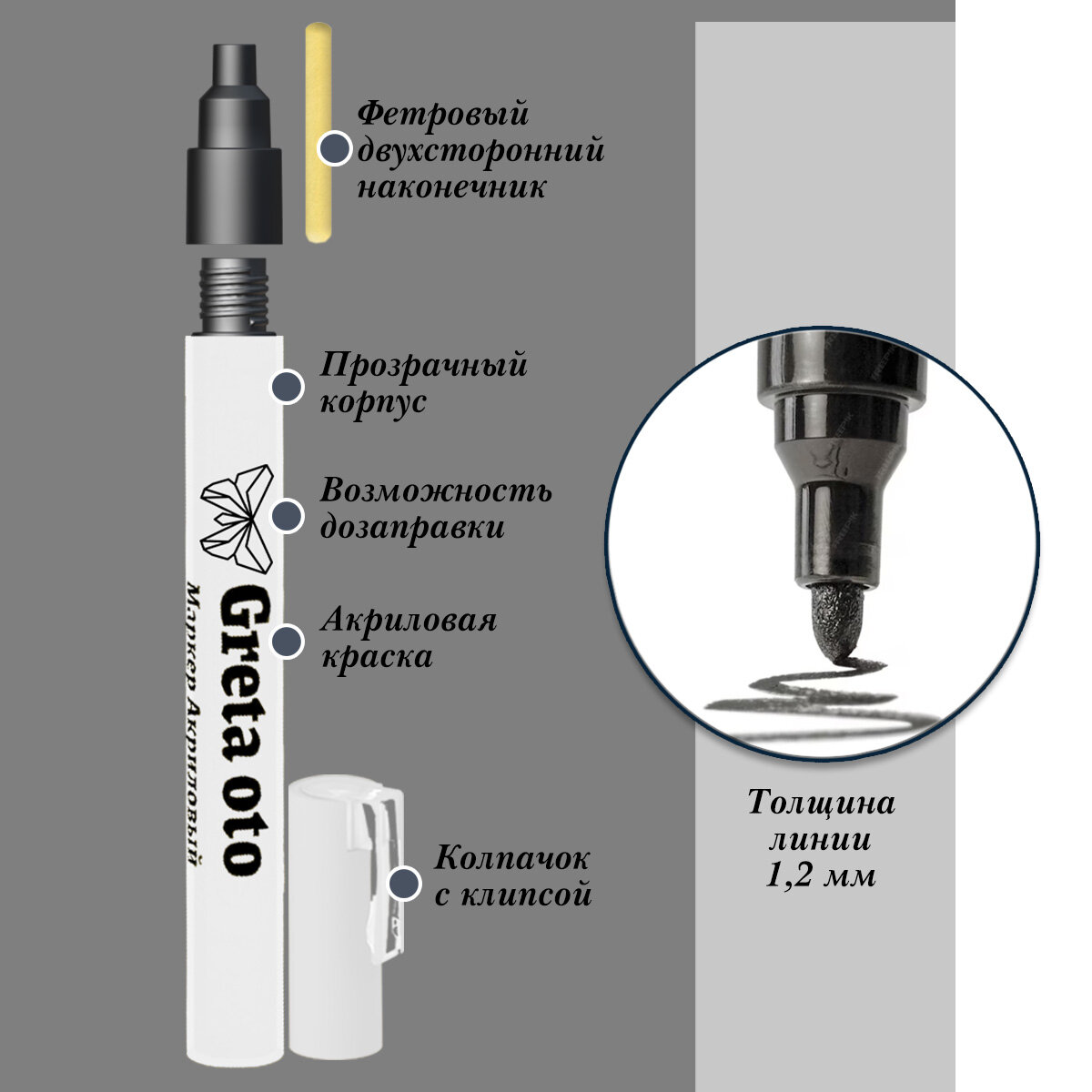 Фетровый двухсторонний наконечник

Прозрачный корпус

Возможность дозаправки

Акриловая краска

Колпачок с клипсой

Greta oto

Маркер Акриловый

Толщина линии 1,2 мм