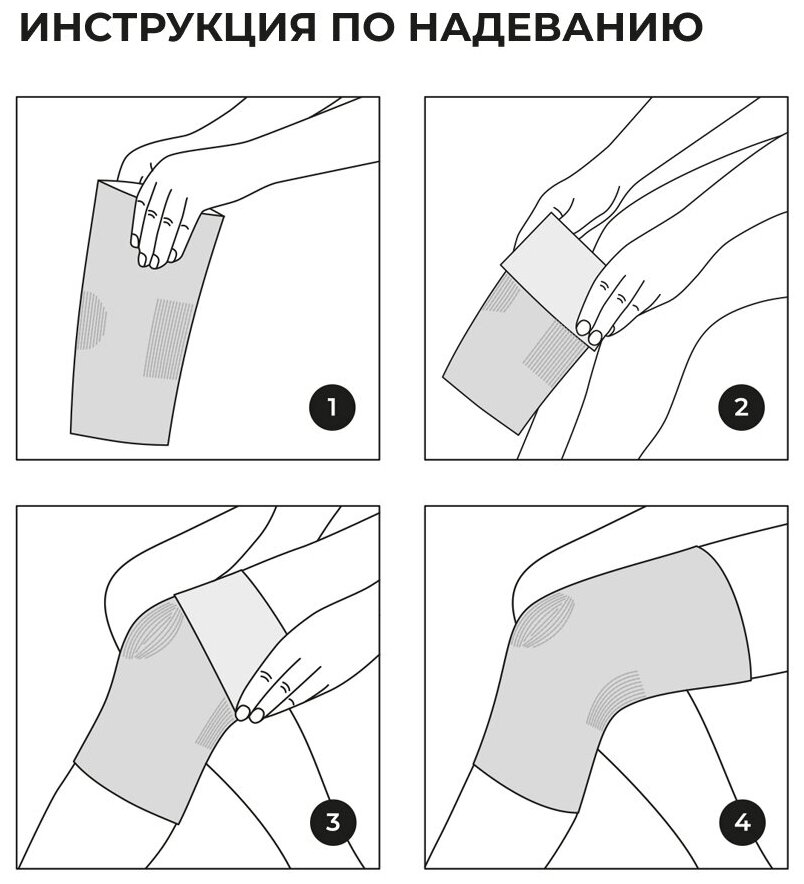 ИНСТРУКЦИЯ ПО НАДЕВАНИЮ

1

2

3

4