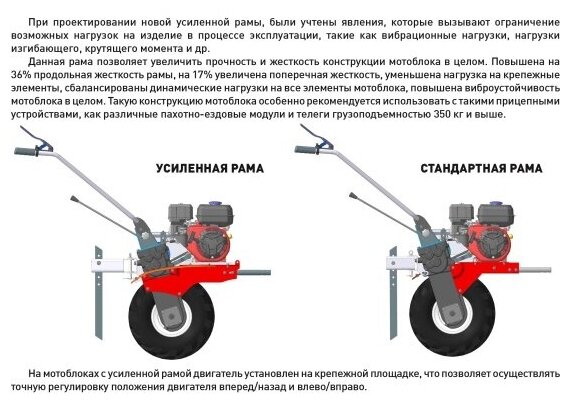 При проектировании новой усиленной рамы, были учтены явления, которые вызывают ограничение возможных нагрузок на изделие в процессе эксплуатации, такие как вибрационные нагрузки, нагрузки изгибающего, крутящего момента и др.

Данная рама позволяет увеличить прочность и жесткость конструкции мотоблока в целом. Повышена на 36% продольная жесткость рамы, на 17% увеличена поперечная жесткость, уменьшена нагрузка на крепежные элементы, сбалансированы динамические нагрузки на все элементы мотоблока, повышена виброустойчивость мотоблока в целом. Такую конструкцию мотоблока особенно рекомендуется использовать с такими прицепными устройствами, как различные пахотно-ездовые модули и телеги грузоподъемностью 350 кг и выше.

УСИЛЕННАЯ РАМА

СТАНДАРТНАЯ РАМА

На мотоблоках с усиленной рамой двигатель установлен на крепежной площадке, что позволяет осуществлять точную регулировку положения двигателя вперед/назад и влево/вправо.