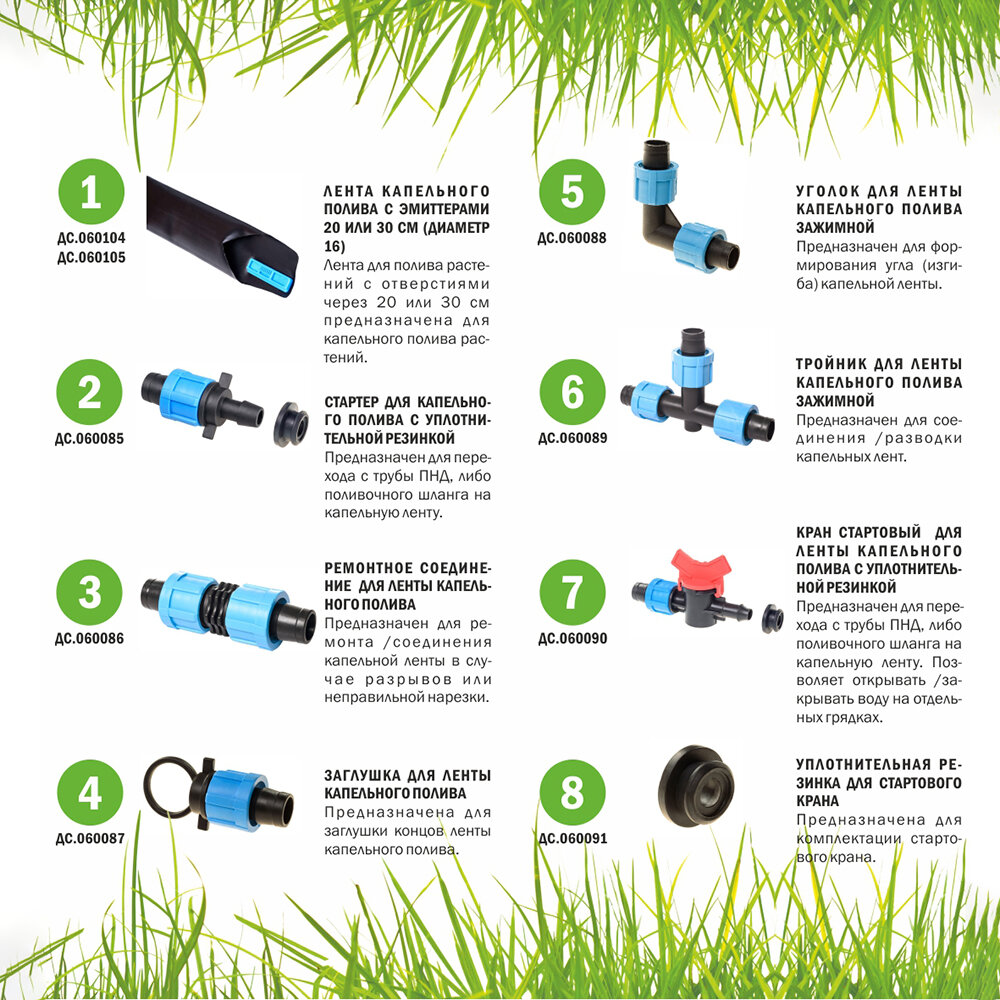 1
ДС.060104
ДС.060105

ЛЕНТА КАПЕЛЬНОГО ПОЛИВА С ЭМИТТЕРАМИ 20 ИЛИ 30 СМ (ДИАМЕТР 16)
Лента для полива растений с отверстиями через 20 или 30 см предназначена для капельного полива растений.

2
ДС.060085

СТАРТЕР ДЛЯ КАПЕЛЬНОГО ПОЛИВА С УПЛОТНИТЕЛЬНОЙ РЕЗИНКОЙ
Предназначен для перехода с трубы ПНД, либо поливочного шланга на капельную ленту.

3
ДС.060086

РЕМОНТНОЕ СОЕДИНЕНИЕ ДЛЯ ЛЕНТЫ КАПЕЛЬНОГО ПОЛИВА
Предназначен для ремонта /соединения капельной ленты в случае разрывов или неправильной нарезки.

4
ДС.060087

ЗАГЛУШКА ДЛЯ ЛЕНТЫ КАПЕЛЬНОГО ПОЛИВА
Предназначена для заглушки концов ленты капельного полива.

5
ДС.060088

УГОЛОК ДЛЯ ЛЕНТЫ КАПЕЛЬНОГО ПОЛИВА ЗАЖИМНОЙ
Предназначен для формирования угла (изгиба) капельной ленты.

6
ДС.060089

ТРОЙНИК ДЛЯ ЛЕНТЫ КАПЕЛЬНОГО ПОЛИВА ЗАЖИМНОЙ
Предназначен для соединения /разводки капельных лент.

7
ДС.060090

КРАН СТАРТОВЫЙ ДЛЯ ЛЕНТЫ КАПЕЛЬНОГО ПОЛИВА С УПЛОТНИТЕЛЬНОЙ РЕЗИНКОЙ
Предназначен для перехода с трубы ПНД, либо поливочного шланга на капельную ленту. Позволяет открывать /закрывать воду на отдельных грядках.

8
ДС.060091

УПЛОТНИТЕЛЬНАЯ РЕЗИНКА ДЛЯ СТАРТОВОГО КРАНА
Предназначена для комплектации стартового крана.