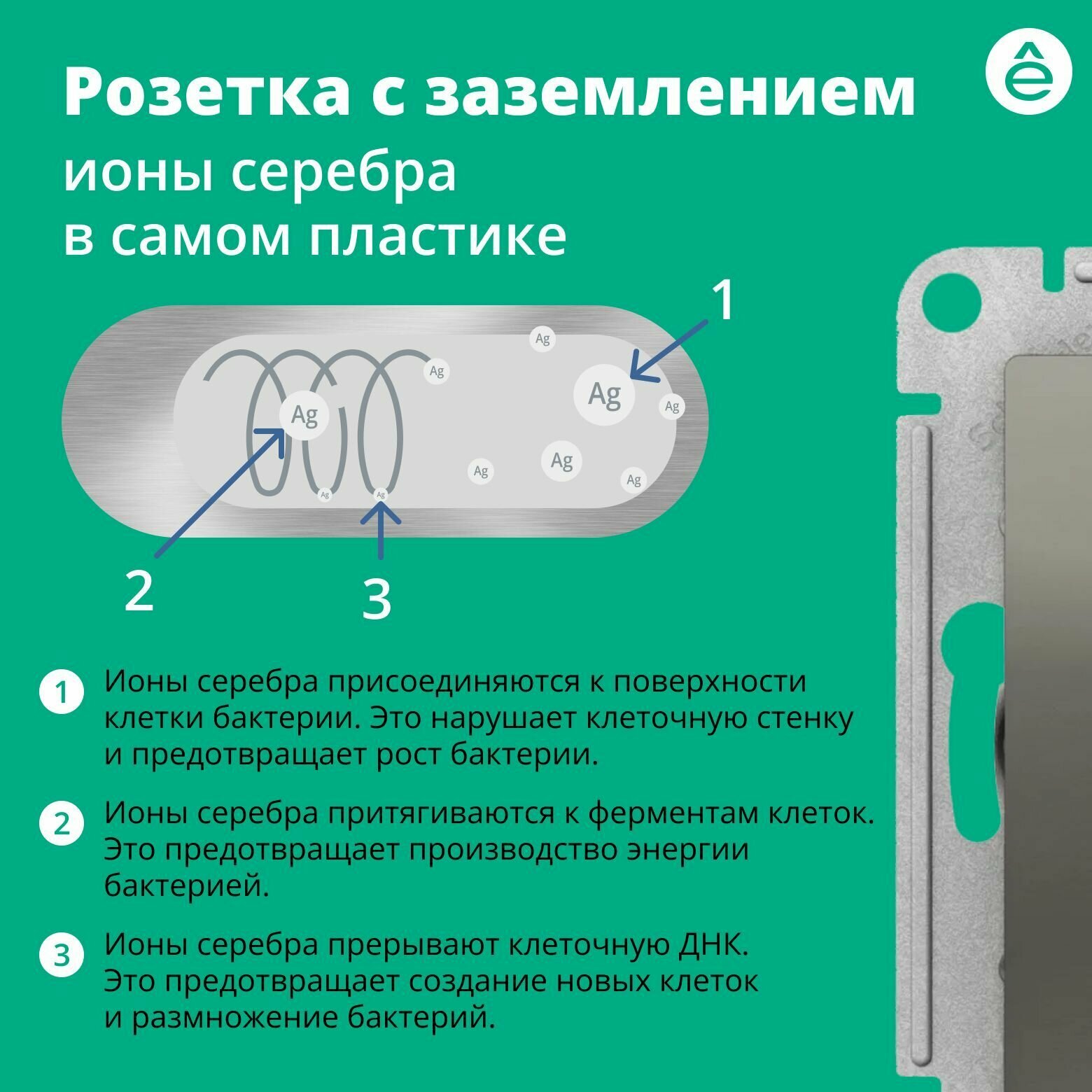 Розетка с заземлением
ионы серебра
в самом пластике

1

Ag
Ag
Ag
Ag
Ag
Ag
Ag
Ag
Ag
Ag

2

3

1 Ионы серебра присоединяются к поверхности клетки бактерии. Это нарушает клеточную стенку и предотвращает рост бактерии.

2 Ионы серебра притягиваются к ферментам клеток. Это предотвращает производство энергии бактерией.

3 Ионы серебра прерывают клеточную ДНК. Это предотвращает создание новых клеток и размножение бактерий.