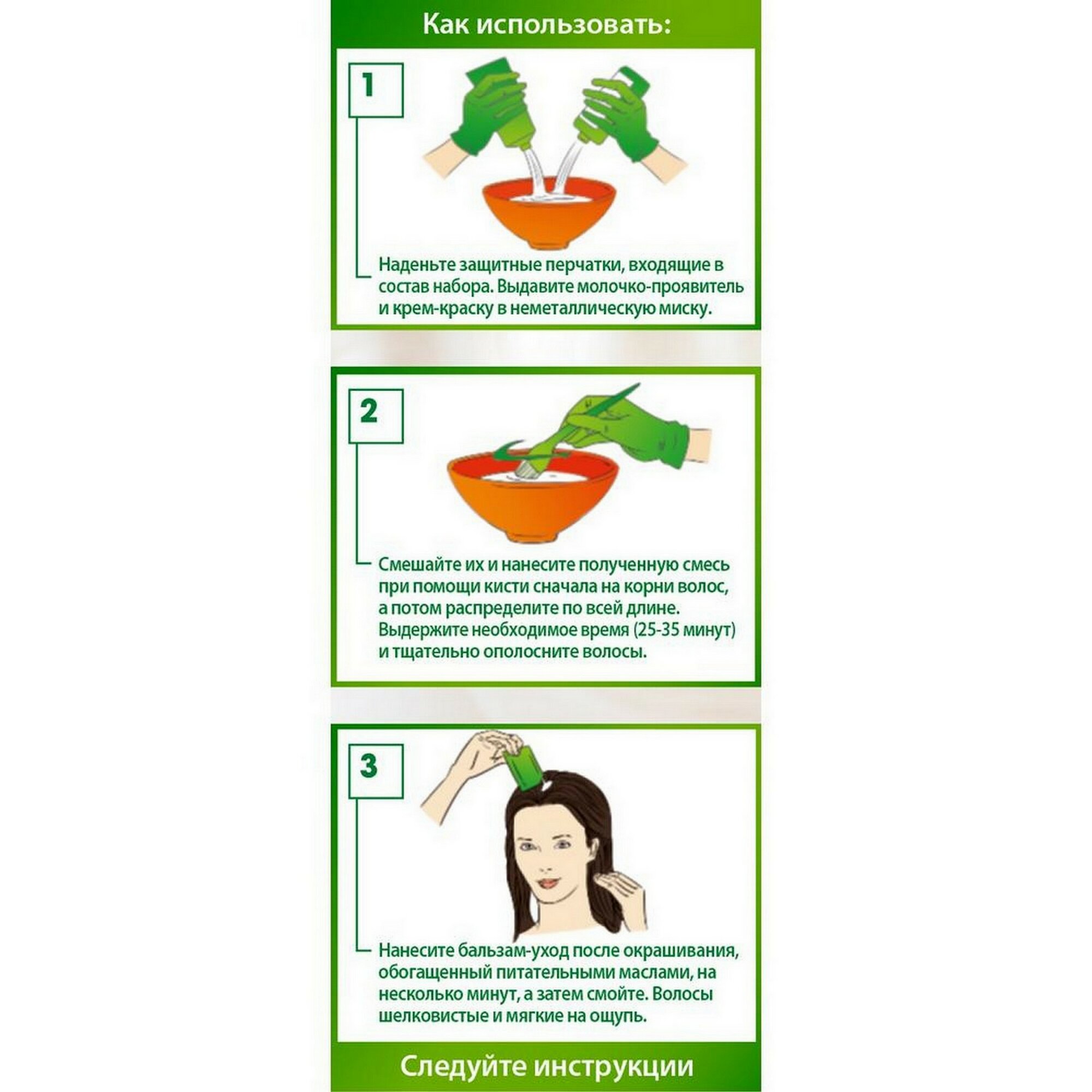 Как использовать:

1

Наденьте защитные перчатки, входящие в состав набора. Выдавите молочко-проявитель и крем-краску в неметаллическую миску.

2

Смешайте их и нанесите полученную смесь при помощи кисти сначала на корни волос, а потом распределите по всей длине. Выдержите необходимое время (25-35 минут) и тщательно ополосните волосы.

3

Нанесите бальзам-уход после окрашивания, обогащенный питательными маслами, на несколько минут, а затем смойте. Волосы шелковистые и мягкие на ощупь.

Следуйте инструкции