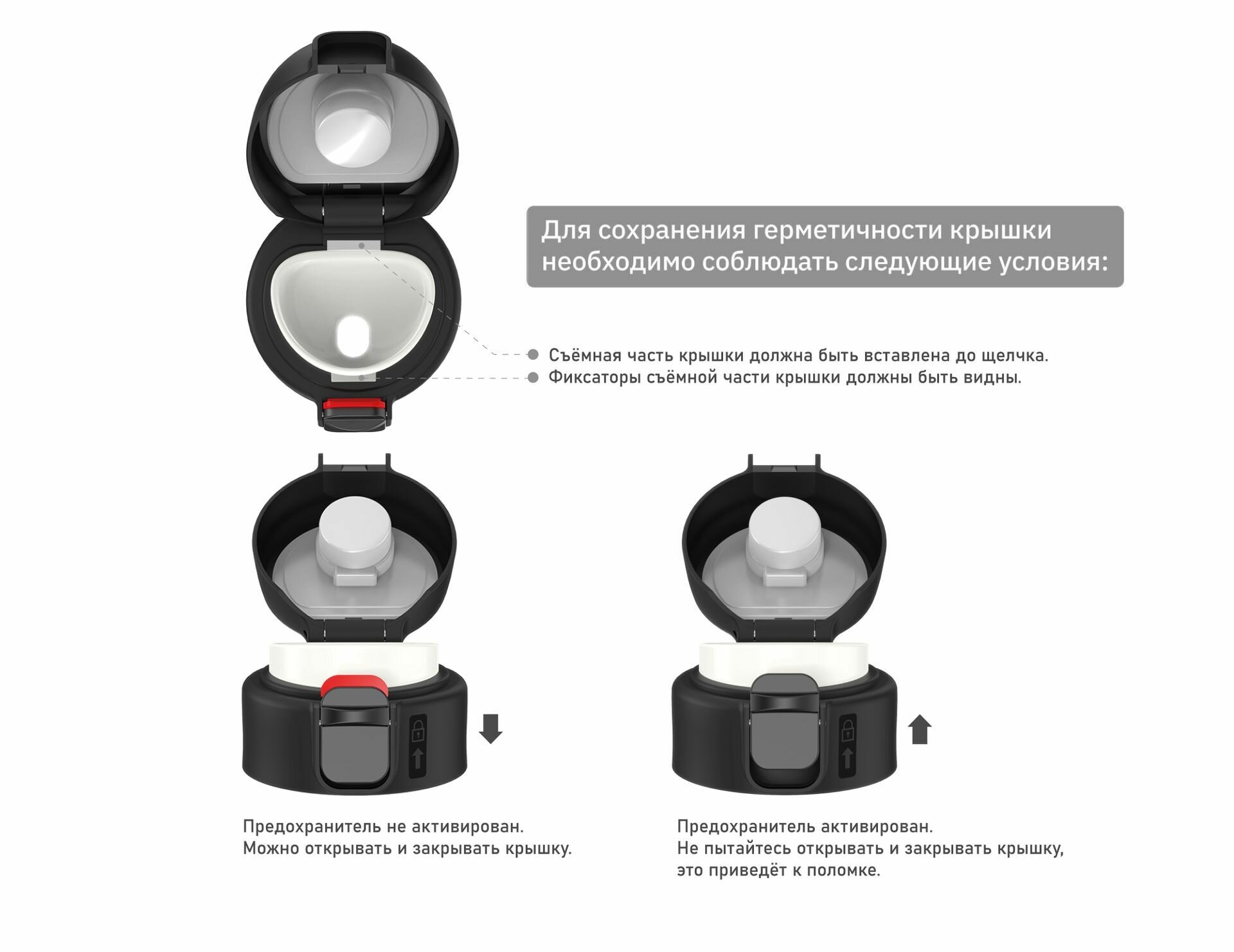 Для сохранения герметичности крышки необходимо соблюдать следующие условия:

Съёмная часть крышки должна быть вставлена до щелчка.
Фиксаторы съёмной части крышки должны быть видны.

Предохранитель не активирован.
Можно открывать и закрывать крышку.

Предохранитель активирован.
Не пытайтесь открывать и закрывать крышку, это приведёт к поломке.