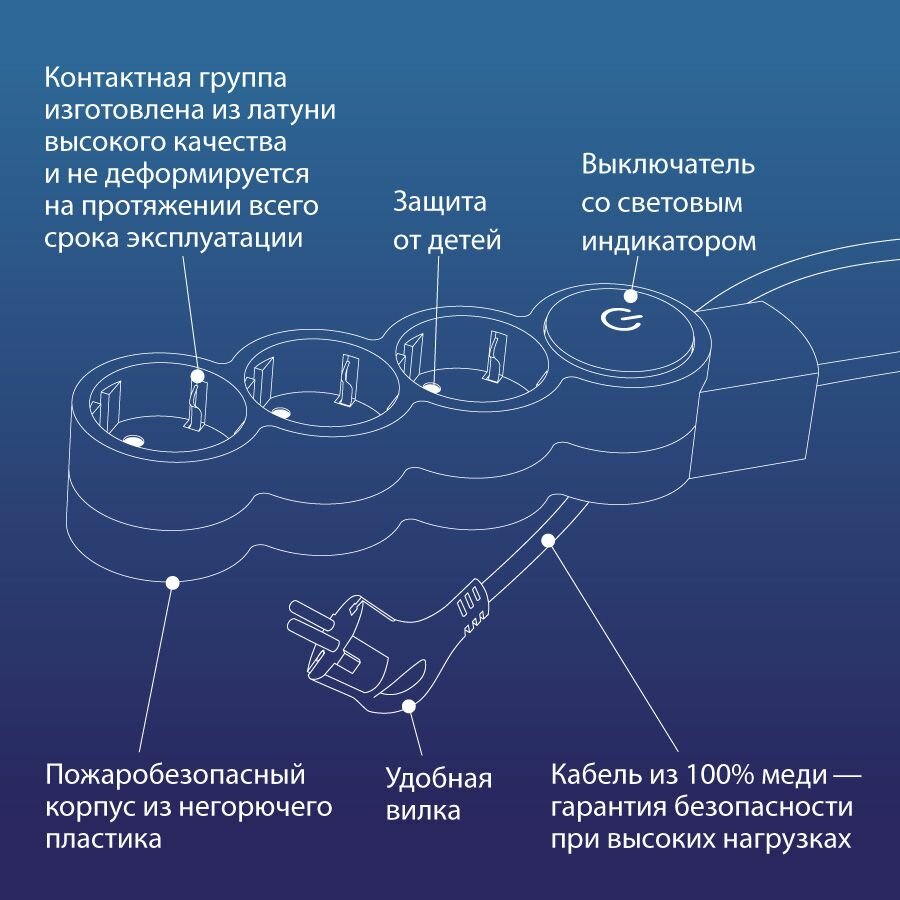 Контактная группа изготовлена из латуни высокого качества и не деформируется на протяжении всего срока эксплуатации

Защита от детей

Выключатель со световым индикатором

Пожаробезопасный корпус из негорючего пластика

Удобная вилка

Кабель из 100% меди — гарантия безопасности при высоких нагрузках