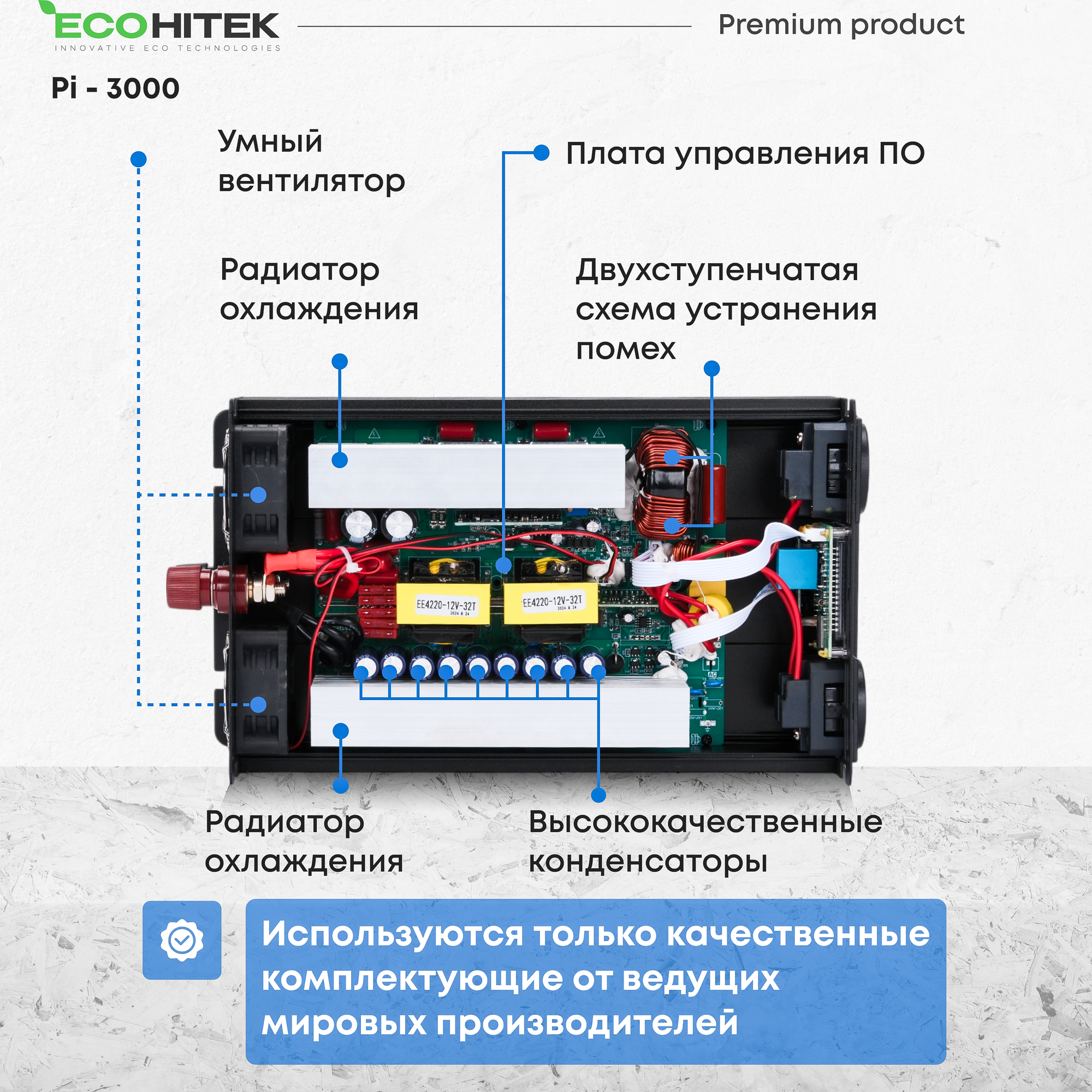 ECOHITEK
INNOVATIVE ECO TECHNOLOGIES

Premium product

Pi - 3000

Умный вентилятор

Плата управления ПО

Радиатор охлаждения

Двухступенчатая схема устранения помех

EE4220-12V-32T

EE4220-12V-32T

Радиатор охлаждения

Высококачественные конденсаторы

Используются только качественные комплектующие от ведущих мировых производителей