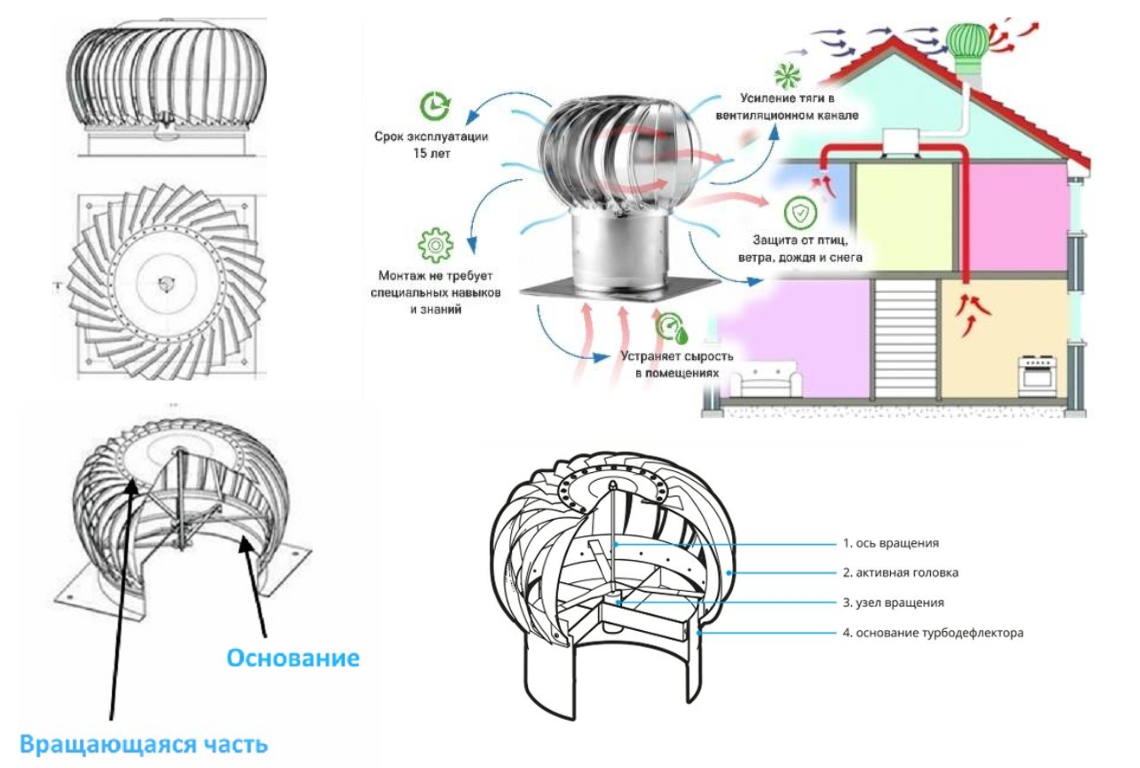 Срок эксплуатации 15 лет

Монтаж не требует специальных навыков и знаний

Усиление тяги в вентиляционном канале

Защита от птиц, ветра, дождя и снега

Устраняет сырость в помещениях

Основание

Вращающаяся часть

1. ось вращения
2. активная головка
3. узел вращения
4. основание турбодефлектора