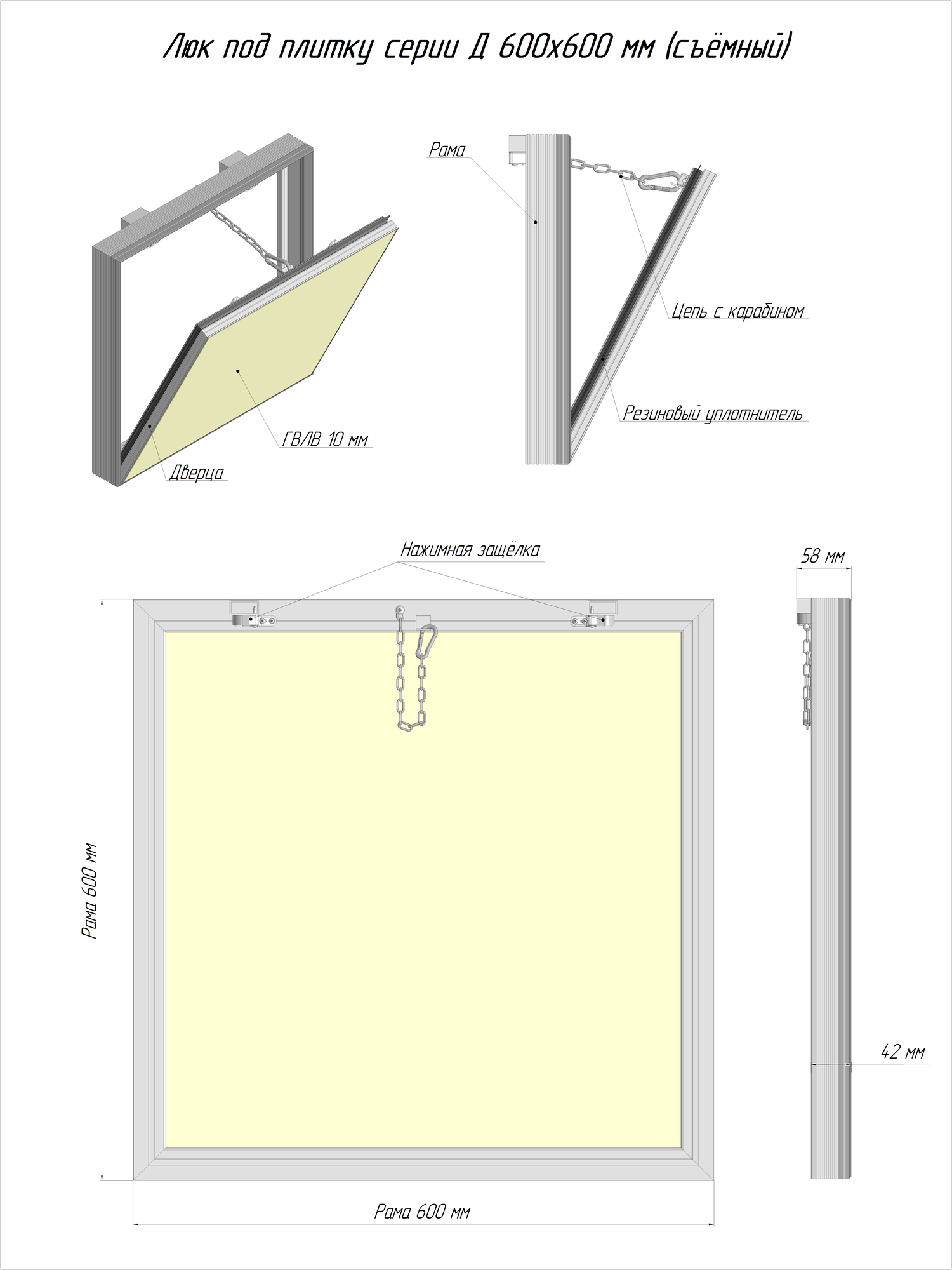 Люк под плитку серии Д 600х600 мм (съёмный)

Рама

Цепь с карабином

Резиновый уплотнитель

ГВЛВ 10 мм

Дверца

Нажимная защёлка

58 мм

Рама 600 мм

42 мм

Рама 600 мм