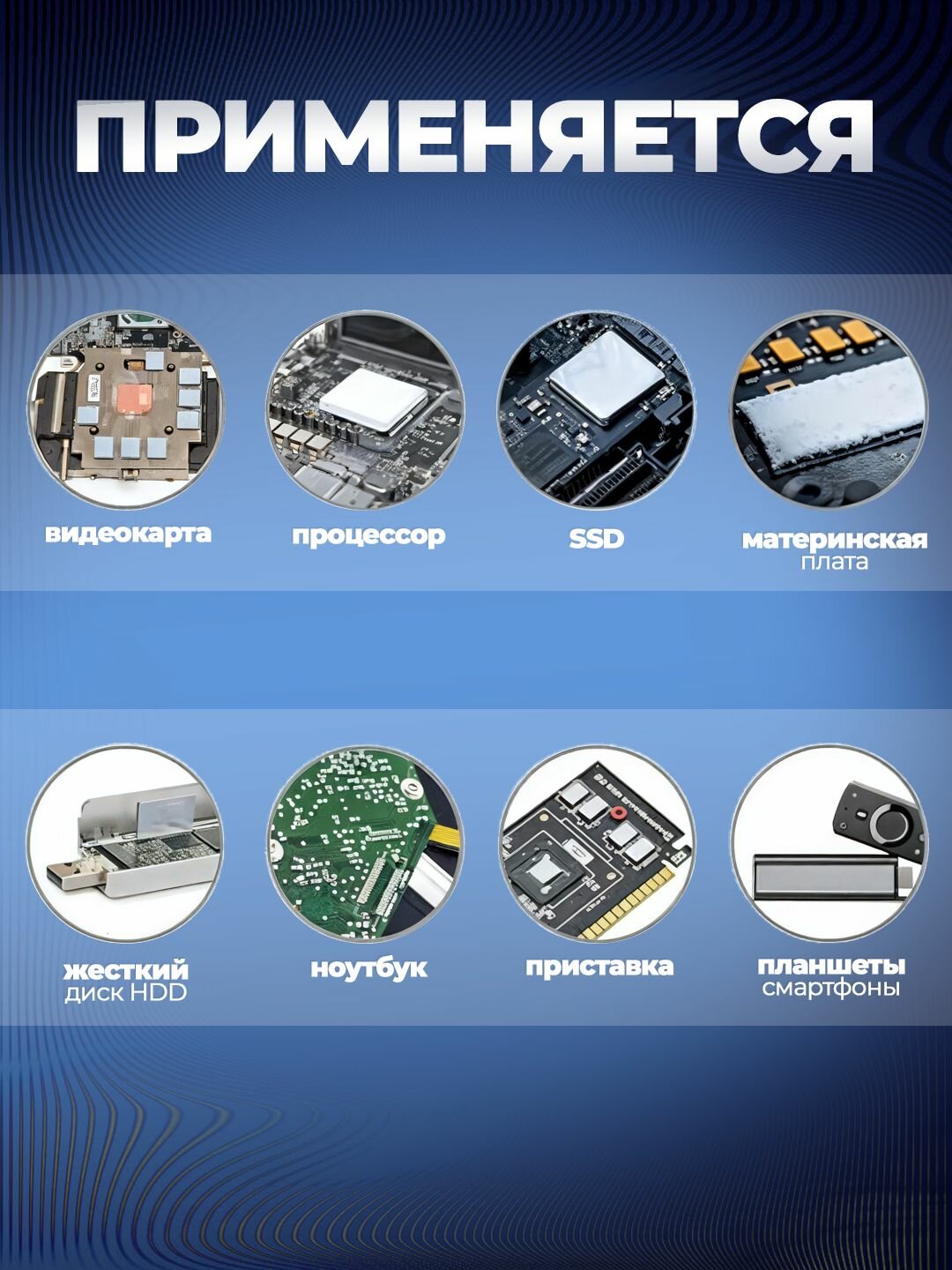 ПРИМЕНЯЕТСЯ

видеокарта

процессор

SSD

материнская плата

жесткий диск HDD

ноутбук

приставка

планшеты смартфоны