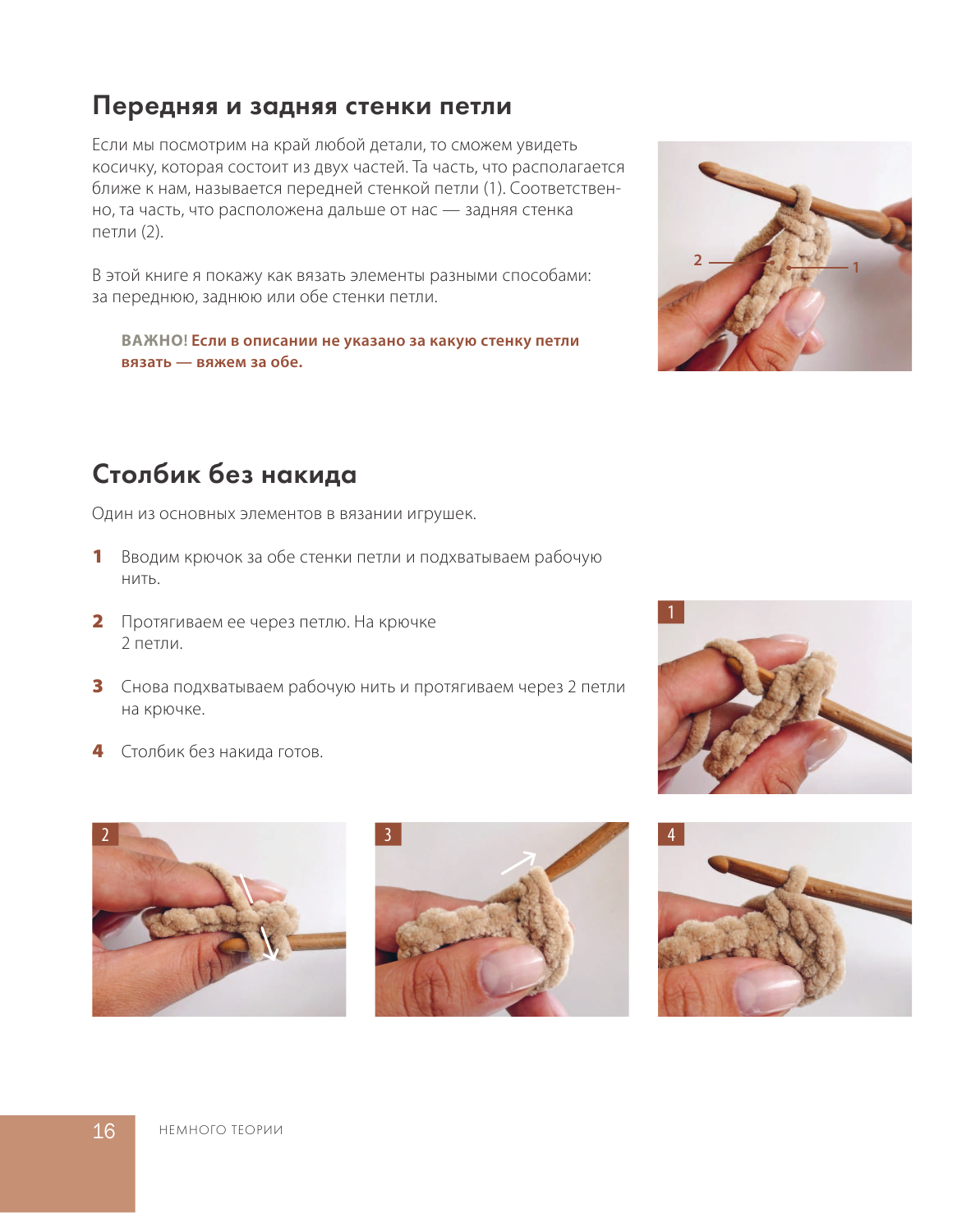 Передняя и задняя стенки петли

Если мы посмотрим на край любой детали, то сможем увидеть косичку, которая состоит из двух частей. Та часть, что располагается ближе к нам, называется передней стенкой петли (1). Соответственно, та часть, что расположена дальше от нас — задняя стенка петли (2).

В этой книге я покажу как вязать элементы разными способами: за переднюю, заднюю или обе стенки петли.

ВАЖНО! Если в описании не указано за какую стенку петли вязать — вяжем за обе.

2

1

Столбик без накида

Один из основных элементов в вязании игрушек.

1 Вводим крючок за обе стенки петли и подхватываем рабочую нить.

2 Протягиваем ее через петлю. На крючке 2 петли.

3 Снова подхватываем рабочую нить и протягиваем через 2 петли на крючке.

4 Столбик без накида готов.

1

2

3

4

16 НЕМНОГО ТЕОРИИ