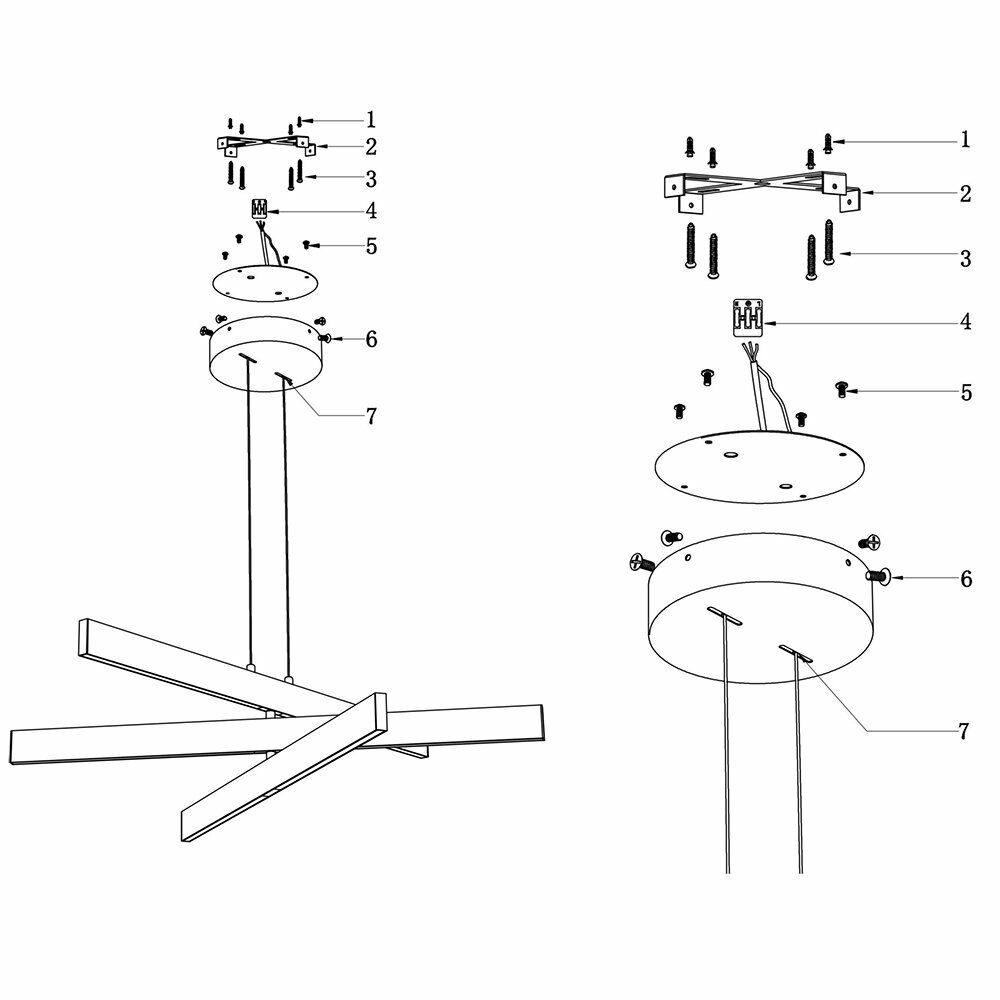 1
2
3
4
5
6
7

1
2
3
4
5
6
7