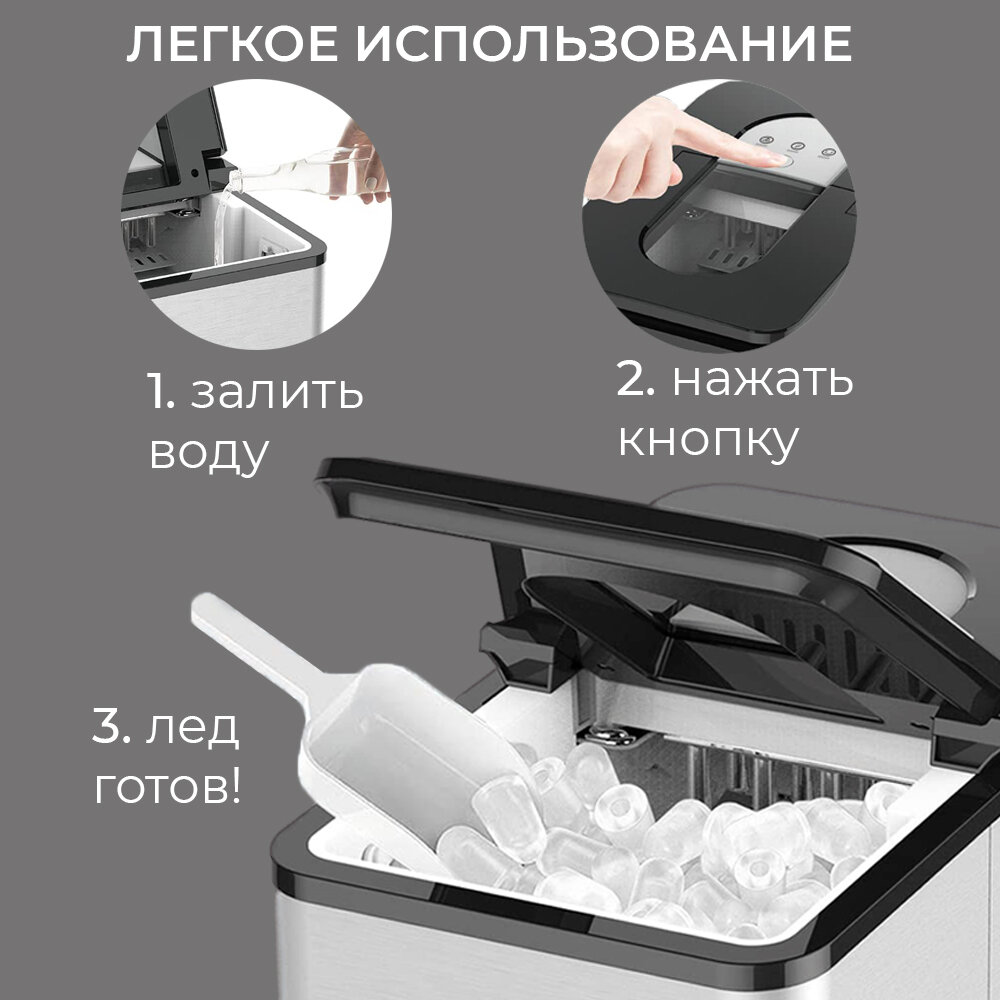 ЛЕГКОЕ ИСПОЛЬЗОВАНИЕ

1. залить воду

2. нажать кнопку

3. лед готов!