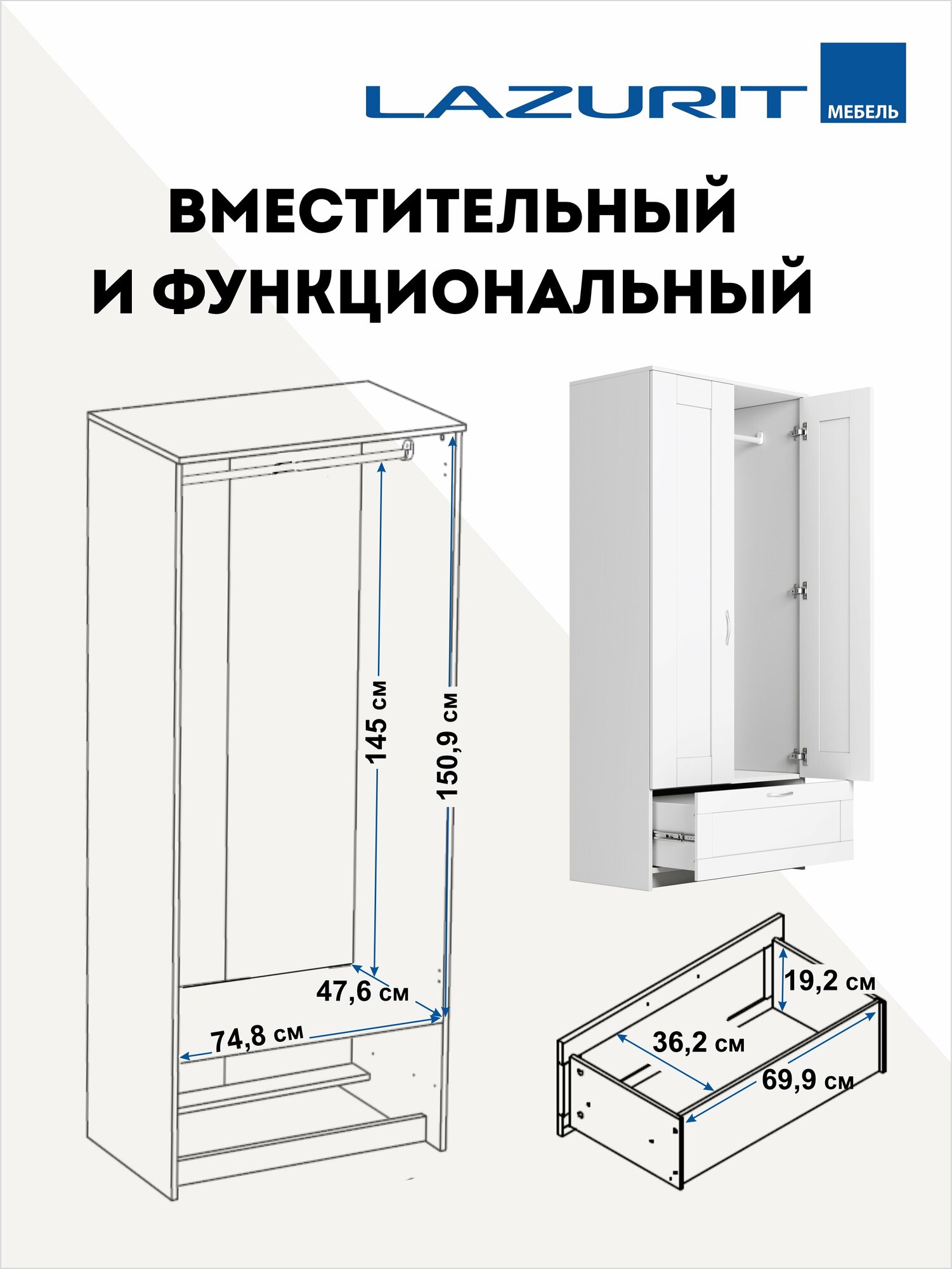 LAZURIT МЕБЕЛЬ

ВМЕСТИТЕЛЬНЫЙ И ФУНКЦИОНАЛЬНЫЙ

145 см

150,9 см

47,6 см

74,8 см

19,2 см

36,2 см

69,9 см