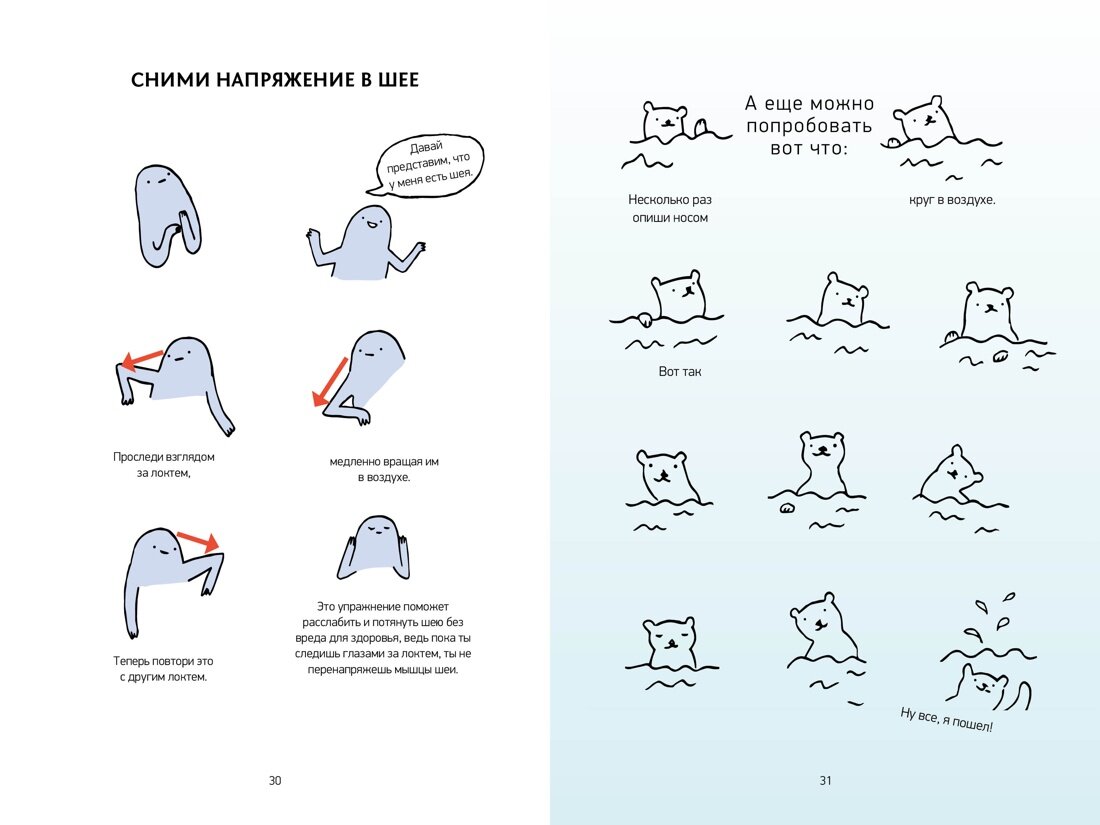 СНИМИ НАПРЯЖЕНИЕ В ШЕЕ

Давай представим, что у меня есть шея.

Проследи взглядом за локтем,

медленно вращая им в воздухе.

Теперь повтори это с другим локтем.

Это упражнение поможет расслабить и потянуть шею без вреда для здоровья, ведь пока ты следишь глазами за локтем, ты не перенапряжешь мышцы шеи.

30

А еще можно попробовать вот что:

Несколько раз опиши носом

круг в воздухе.

Вот так

Ну все, я пошел!

31