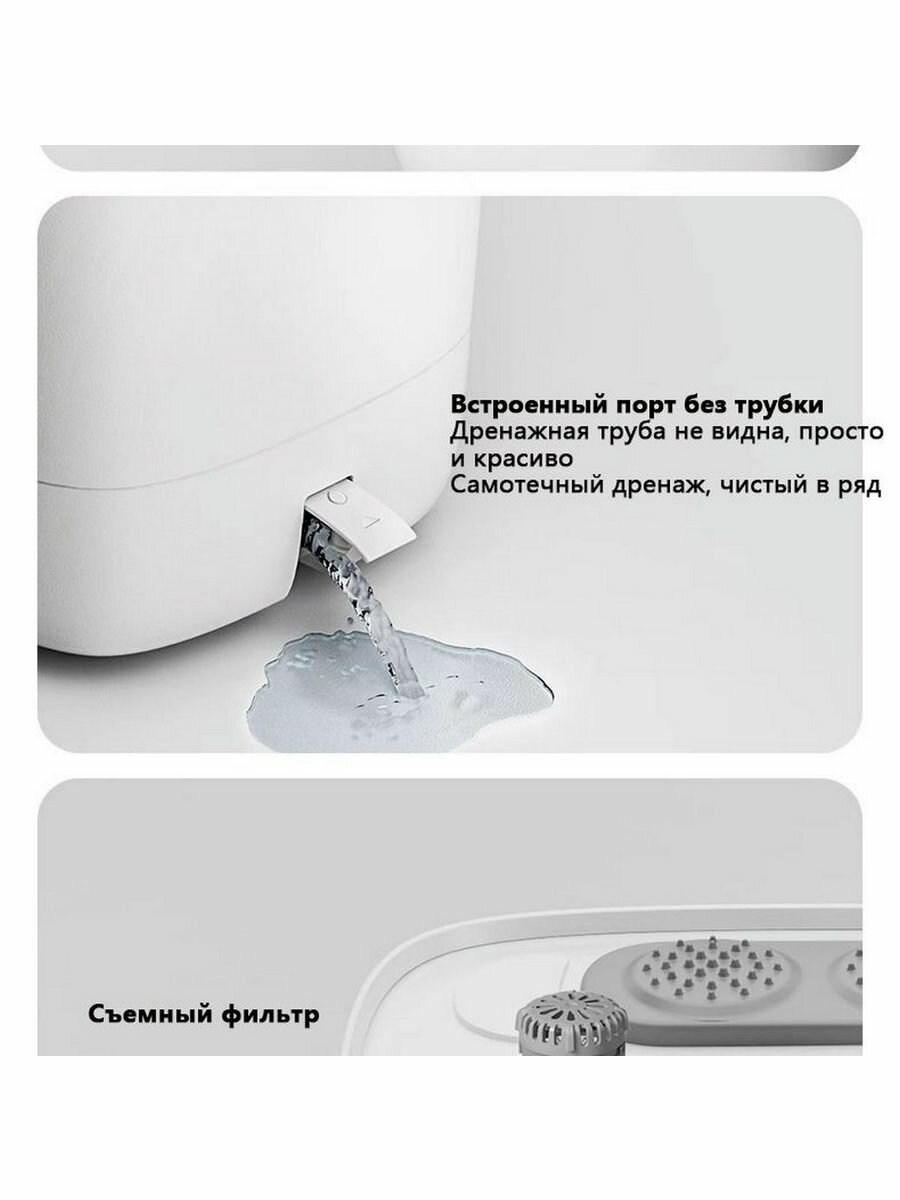 Встроенный порт без трубки
Дренажная труба не видна, просто и красиво
Самотечный дренаж, чистый в ряд

Съемный фильтр