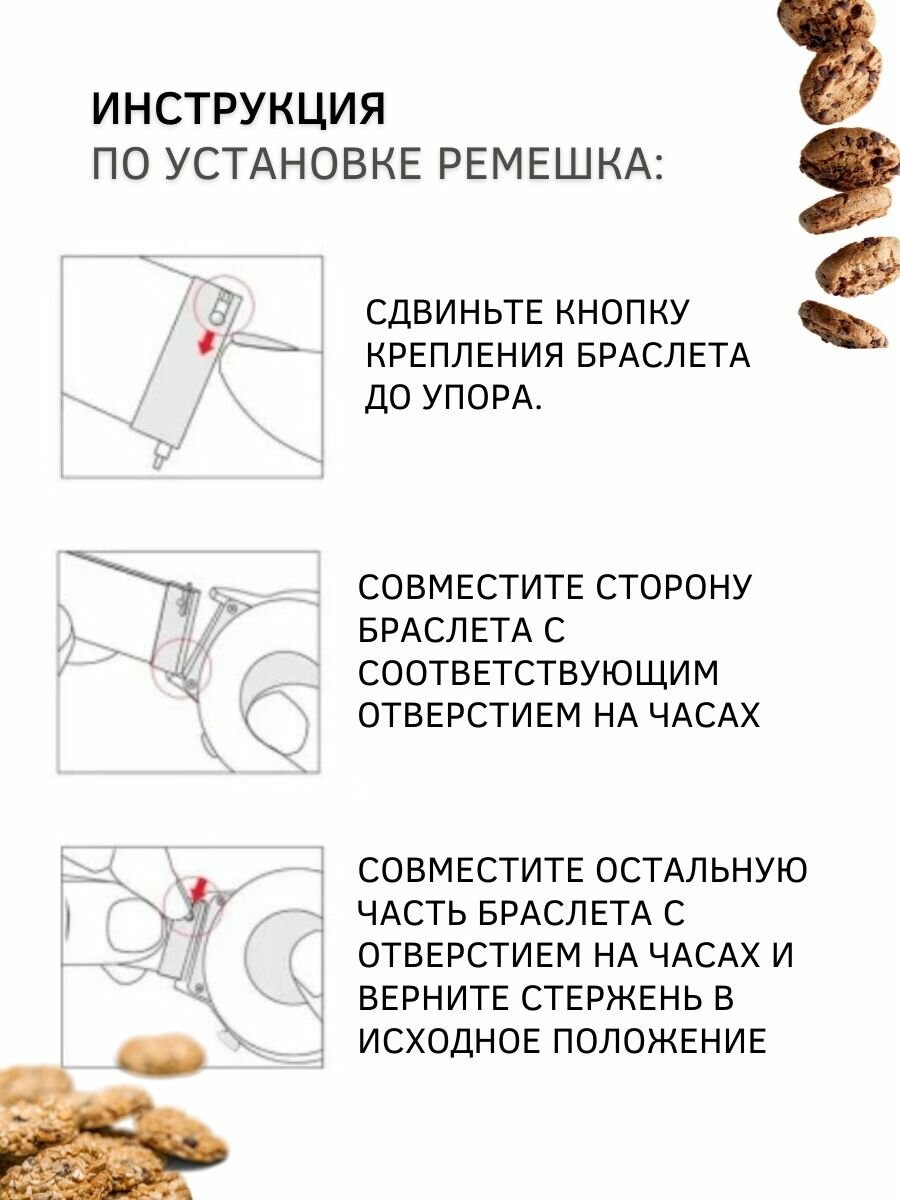 ИНСТРУКЦИЯ
ПО УСТАНОВКЕ РЕМЕШКА:

СДВИНЬТЕ КНОПКУ КРЕПЛЕНИЯ БРАСЛЕТА ДО УПОРА.

СОВМЕСТИТЕ СТОРОНУ БРАСЛЕТА С СООТВЕТСТВУЮЩИМ ОТВЕРСТИЕМ НА ЧАСАХ

СОВМЕСТИТЕ ОСТАЛЬНУЮ ЧАСТЬ БРАСЛЕТА С ОТВЕРСТИЕМ НА ЧАСАХ И ВЕРНИТЕ СТЕРЖЕНЬ В ИСХОДНОЕ ПОЛОЖЕНИЕ