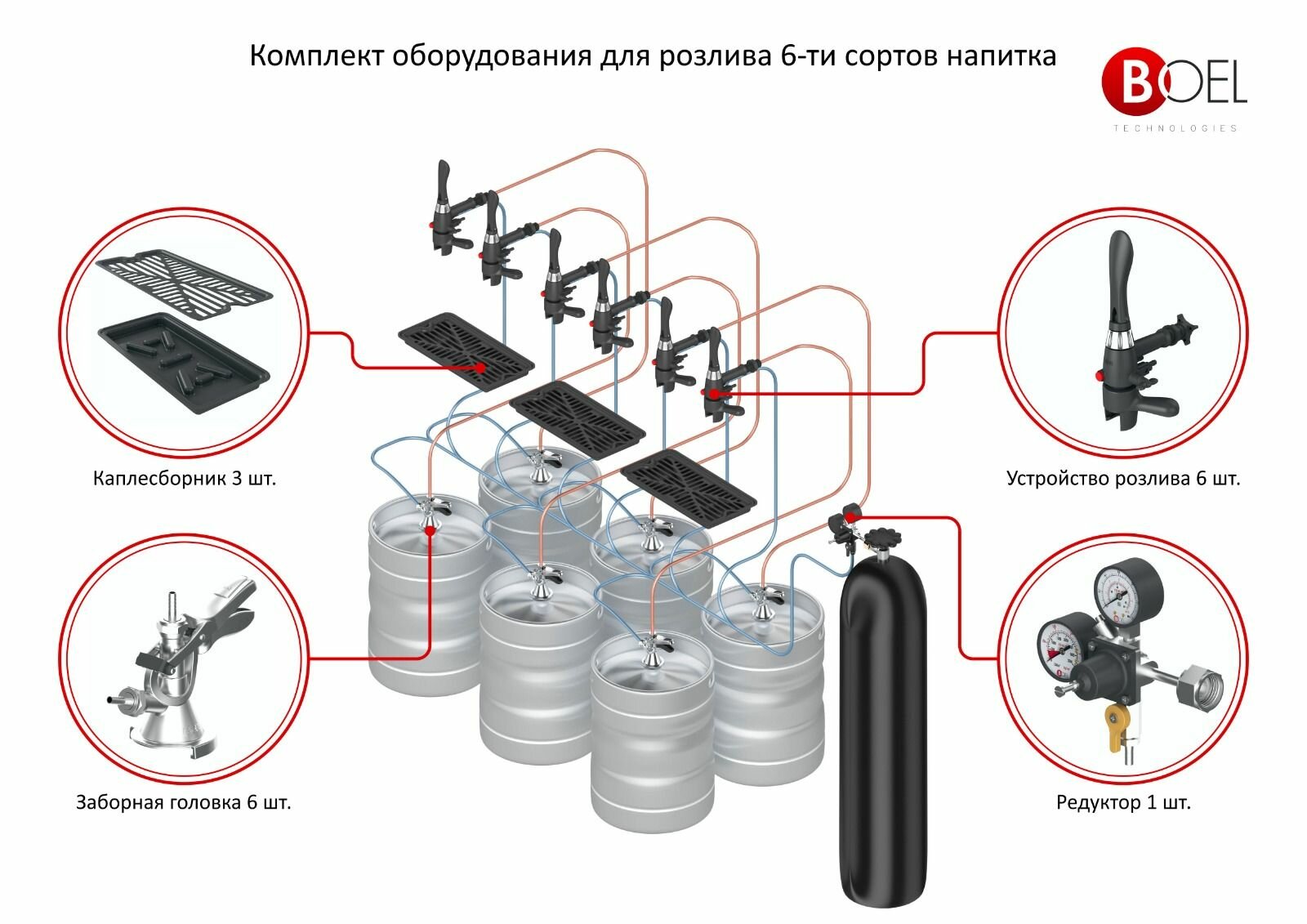 Комплект оборудования для розлива 6-ти сортов напитка

BOEL
TECHNOLOGIES

Каплесборник 3 шт.

Устройство розлива 6 шт.

Заборная головка 6 шт.

Редуктор 1 шт.