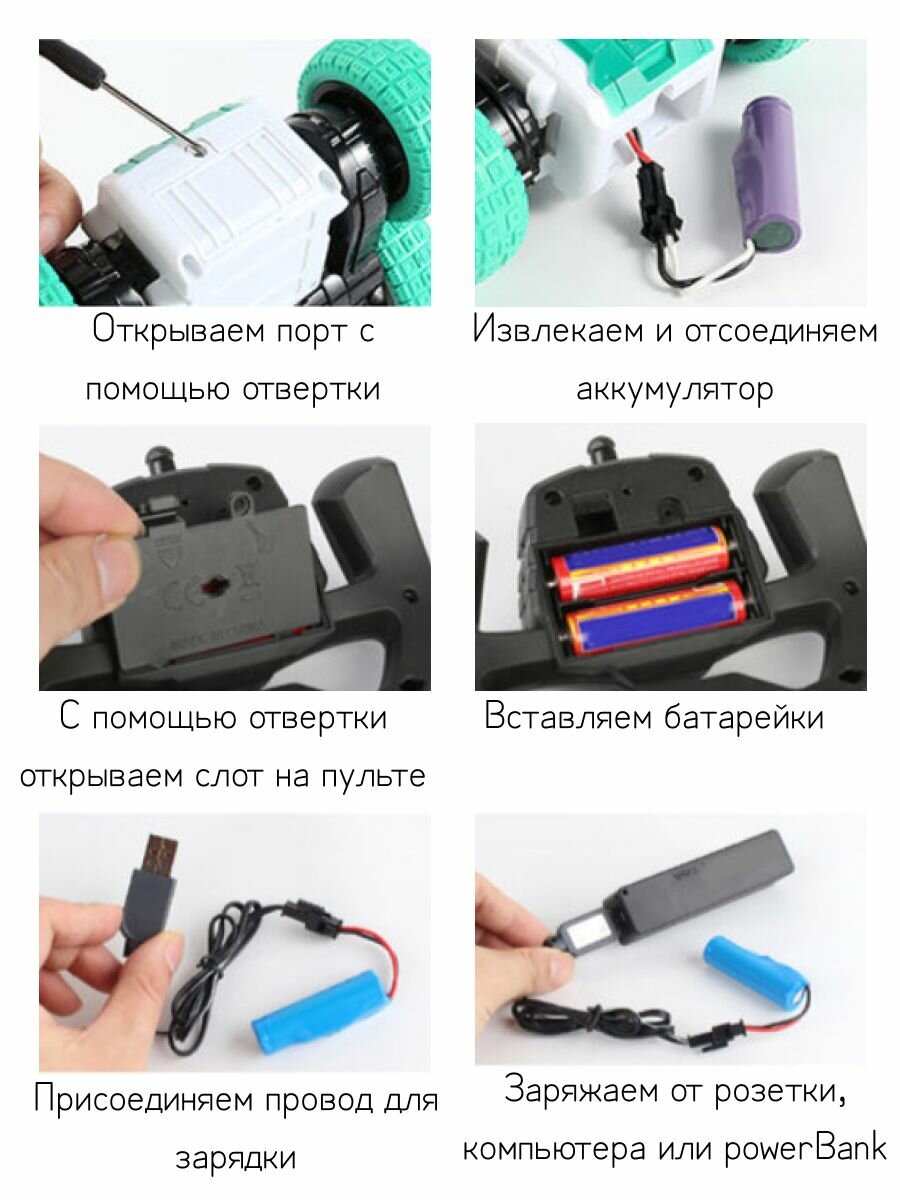 Открываем порт с помощью отвертки

Извлекаем и отсоединяем аккумулятор

С помощью отвертки открываем слот на пульте

Вставляем батарейки

Присоединяем провод для зарядки

Заряжаем от розетки, компьютера или powerBank