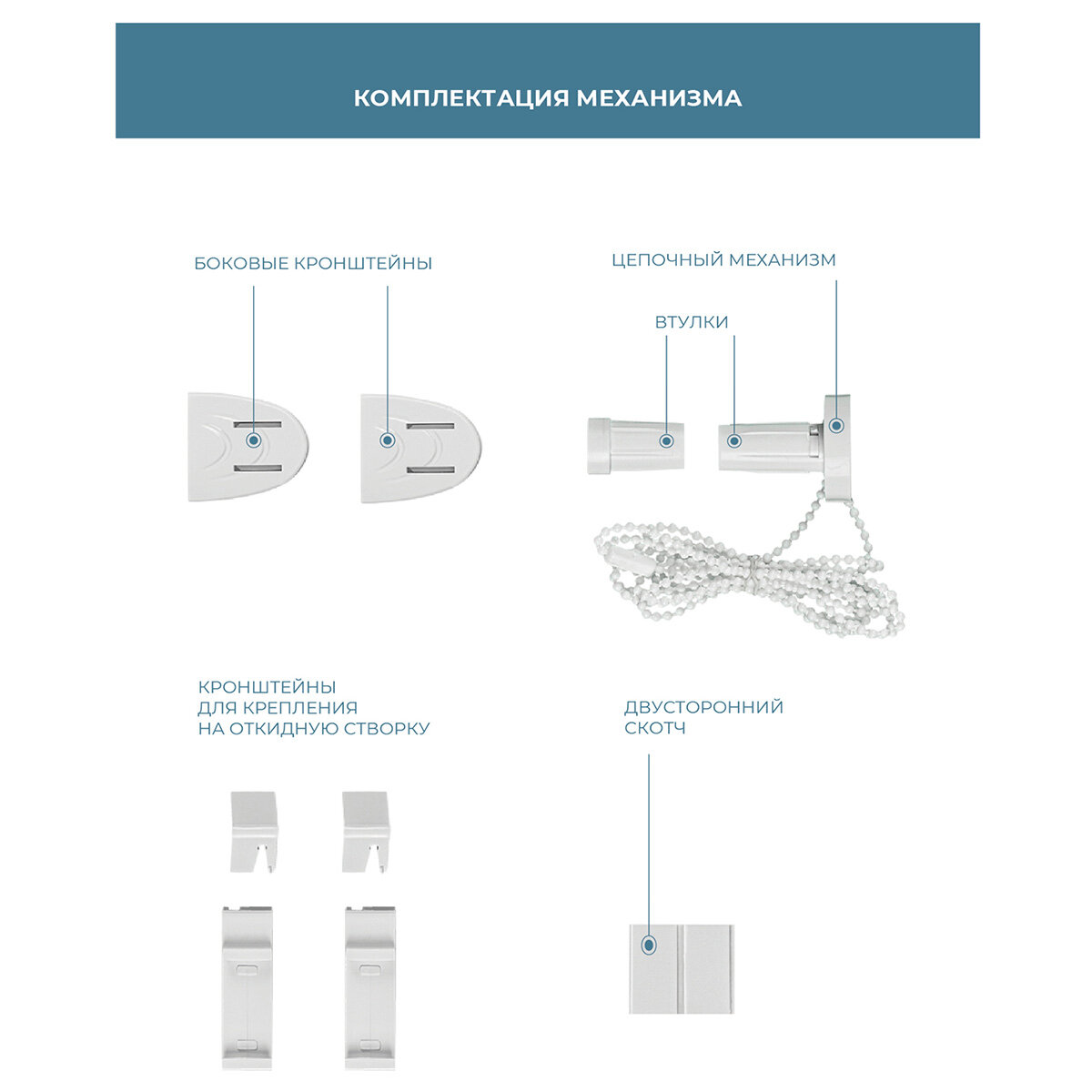 КОМПЛЕКТАЦИЯ МЕХАНИЗМА

БОКОВЫЕ КРОНШТЕЙНЫ

ЦЕПОЧНЫЙ МЕХАНИЗМ

ВТУЛКИ

КРОНШТЕЙНЫ ДЛЯ КРЕПЛЕНИЯ НА ОТКИДНУЮ СТВОРКУ

ДВУСТОРОННИЙ СКОТЧ