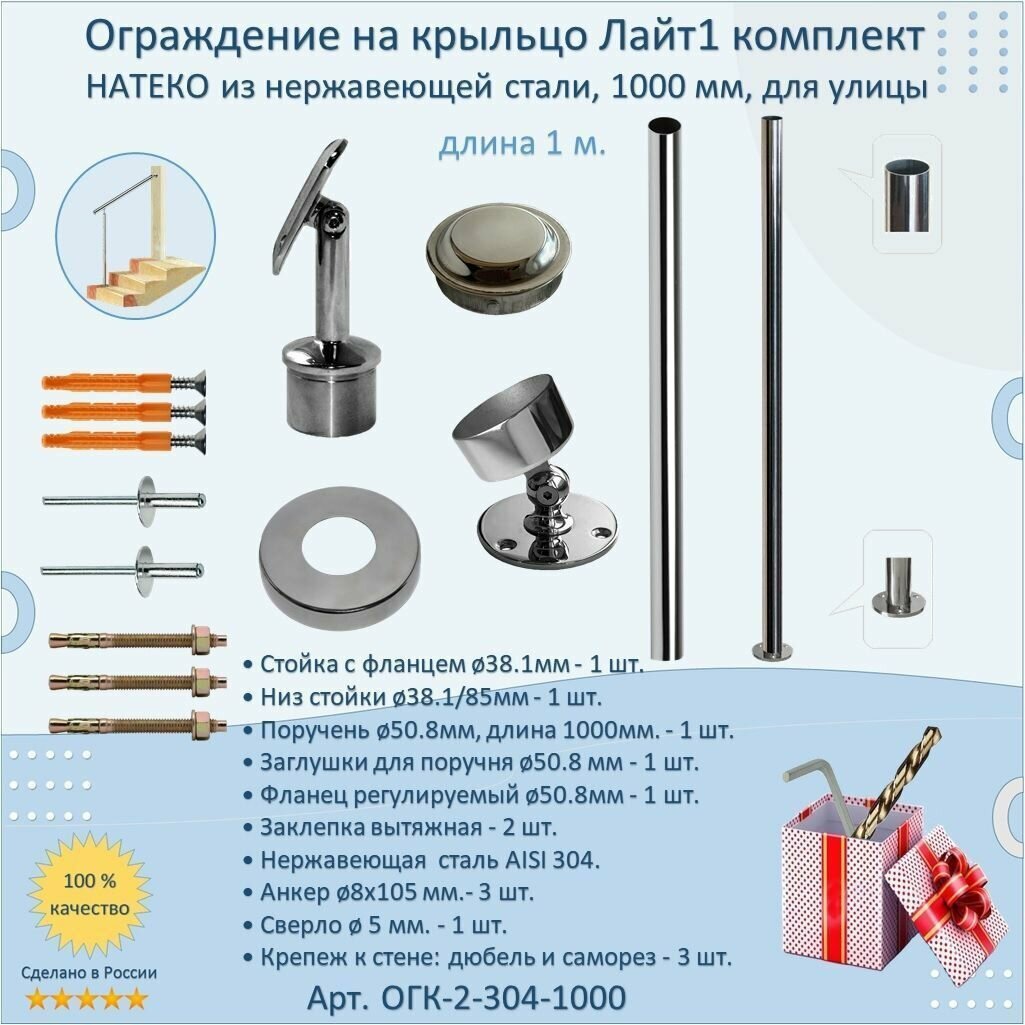 Ограждение на крыльцо Лайт1 комплект НАТЕКО из нержавеющей стали, 1000 мм, для улицы

длина 1 м.

• Стойка с фланцем ø38.1мм - 1 шт.
• Низ стойки ø38.1/85мм - 1 шт.
• Поручень ø50.8мм, длина 1000мм. - 1 шт.
• Заглушки для поручня ø50.8 мм - 1 шт.
• Фланец регулируемый ø50.8мм - 1 шт.
• Заклепка вытяжная - 2 шт.
• Нержавеющая сталь AISI 304.
• Анкер ø8х105 мм.- 3 шт.
• Сверло ø 5 мм. - 1 шт.
• Крепеж к стене: дюбель и саморез - 3 шт.

100 % качество

Сделано в России

★★★★★

Арт. ОГК-2-304-1000